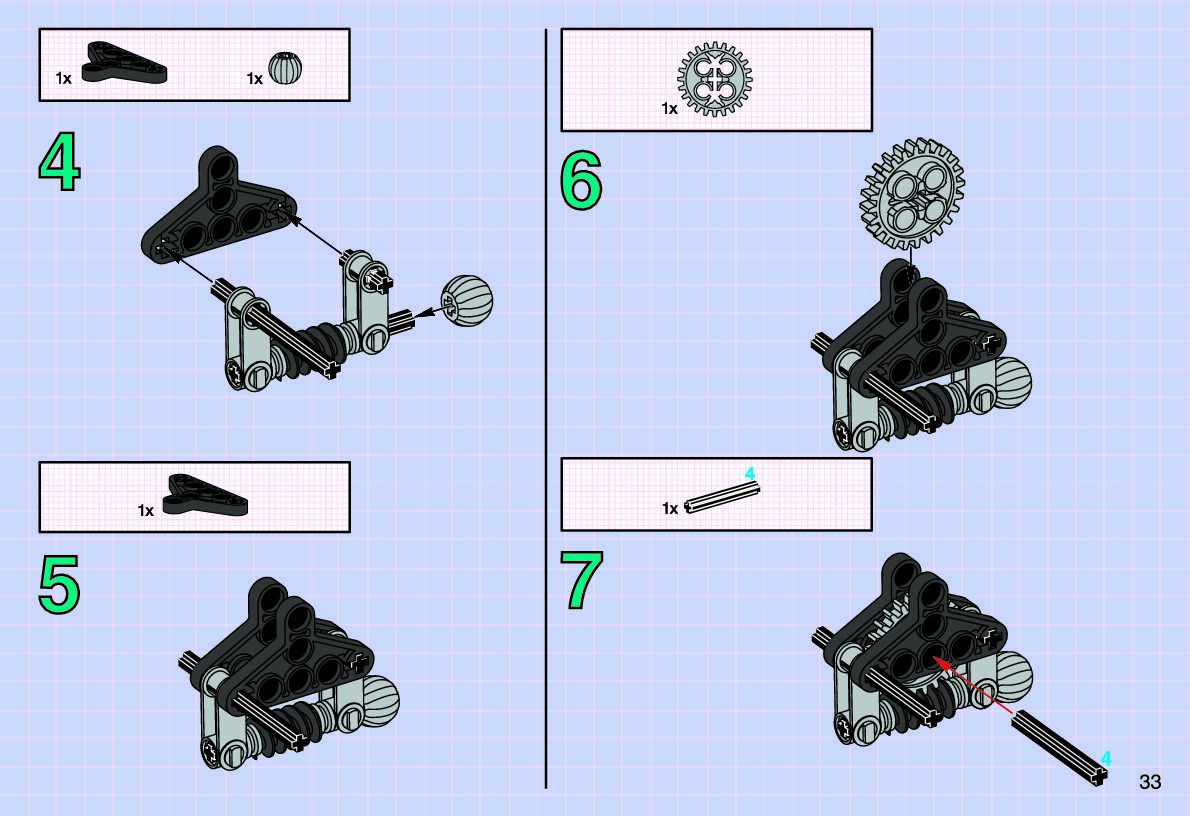 1x 1x

4

1x

5

1x

6

4
1x

7

4

33