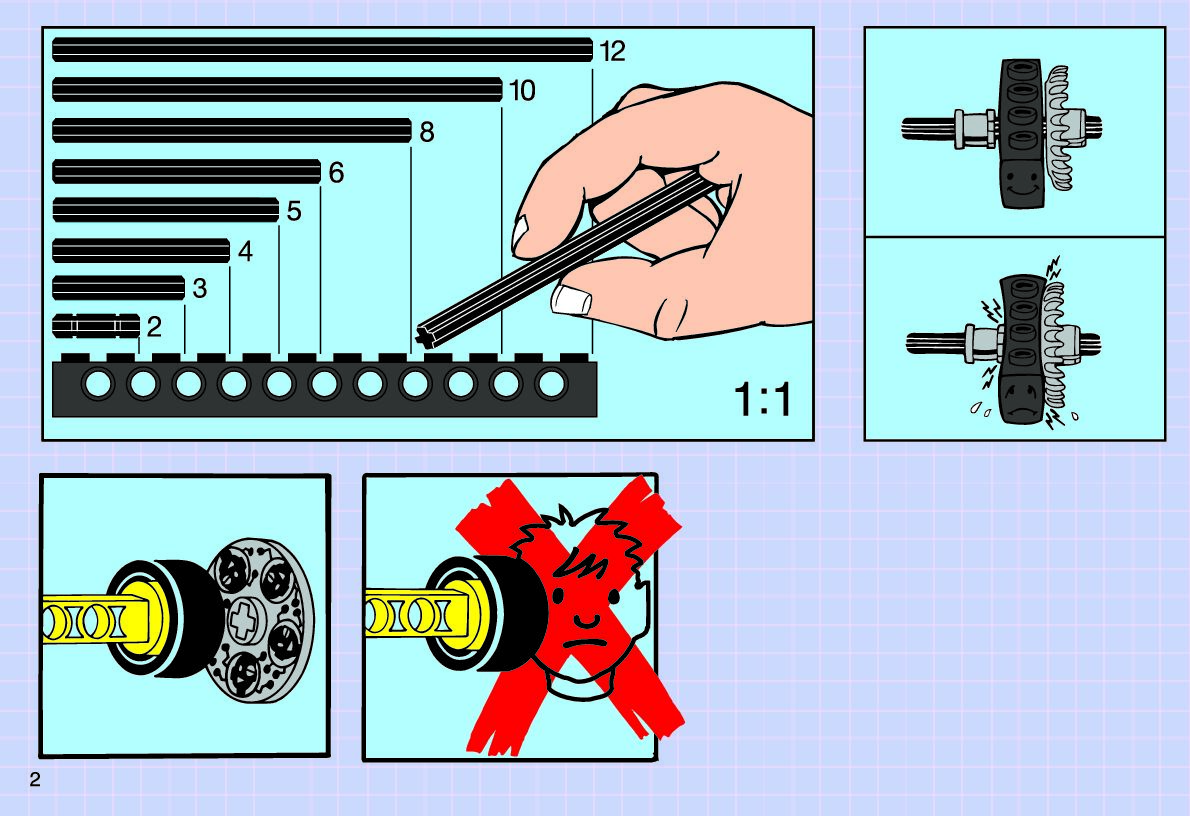 12
10
8
6
5
4
3
2
1:1

2