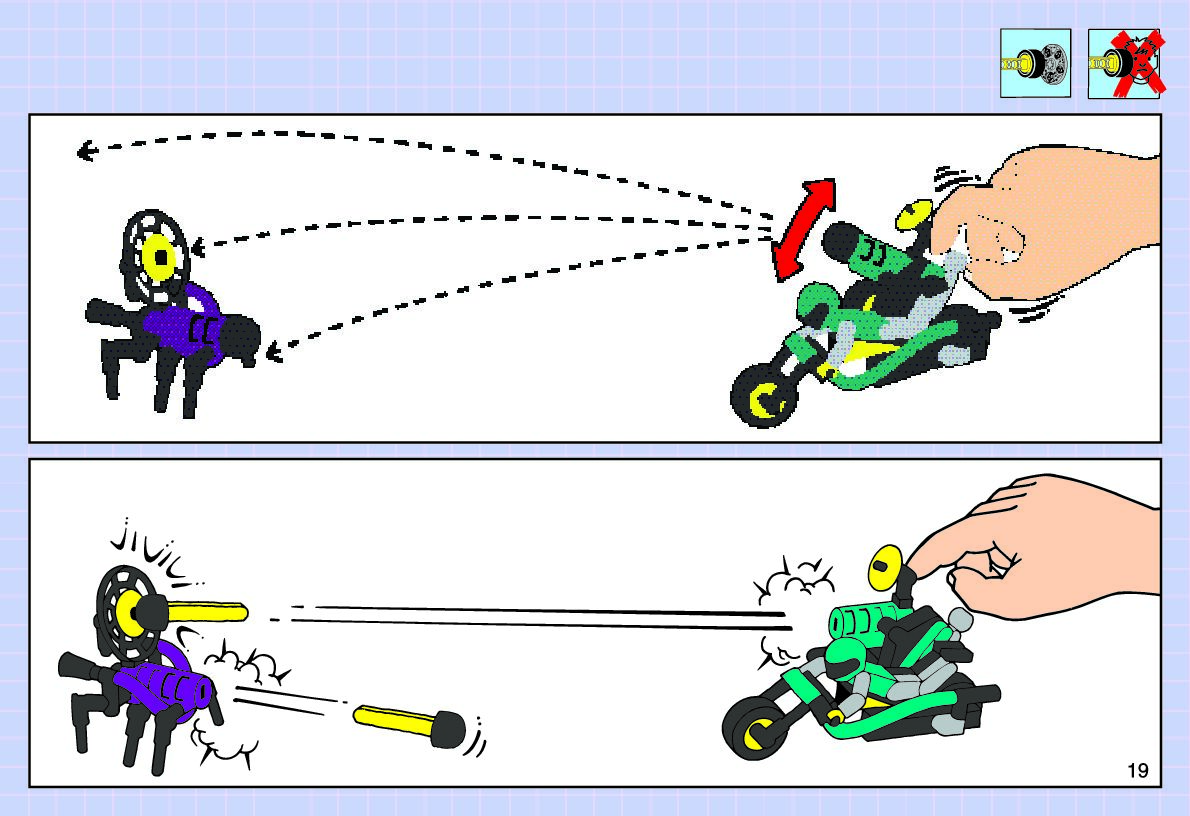 19