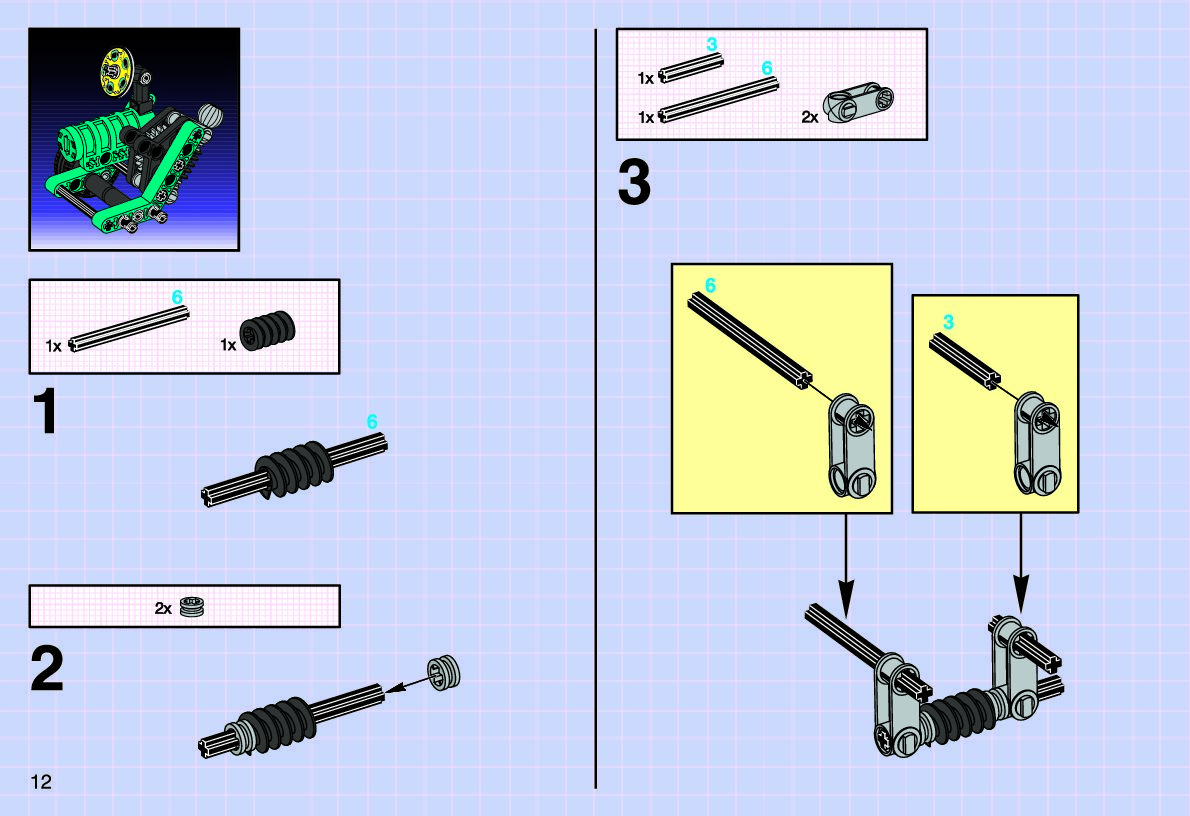 6
1x
1x

1

6

2x

2

12

3
1x
6
1x
2x

3

6

3