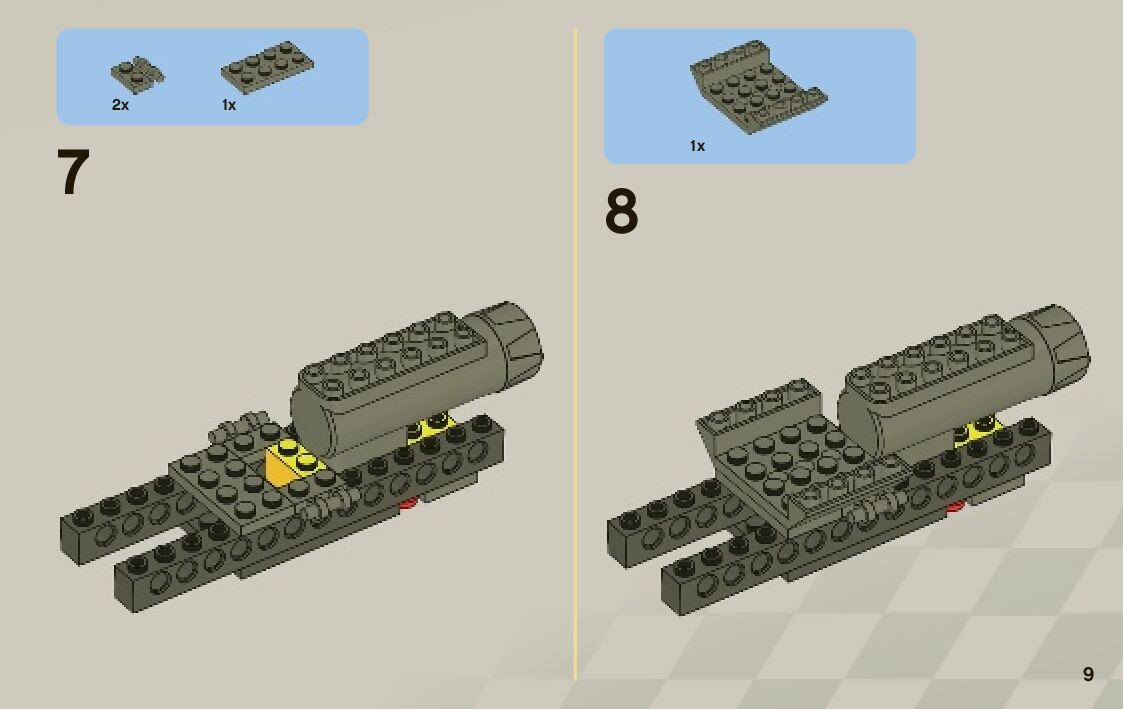 2x 1x

7

1x

8

9