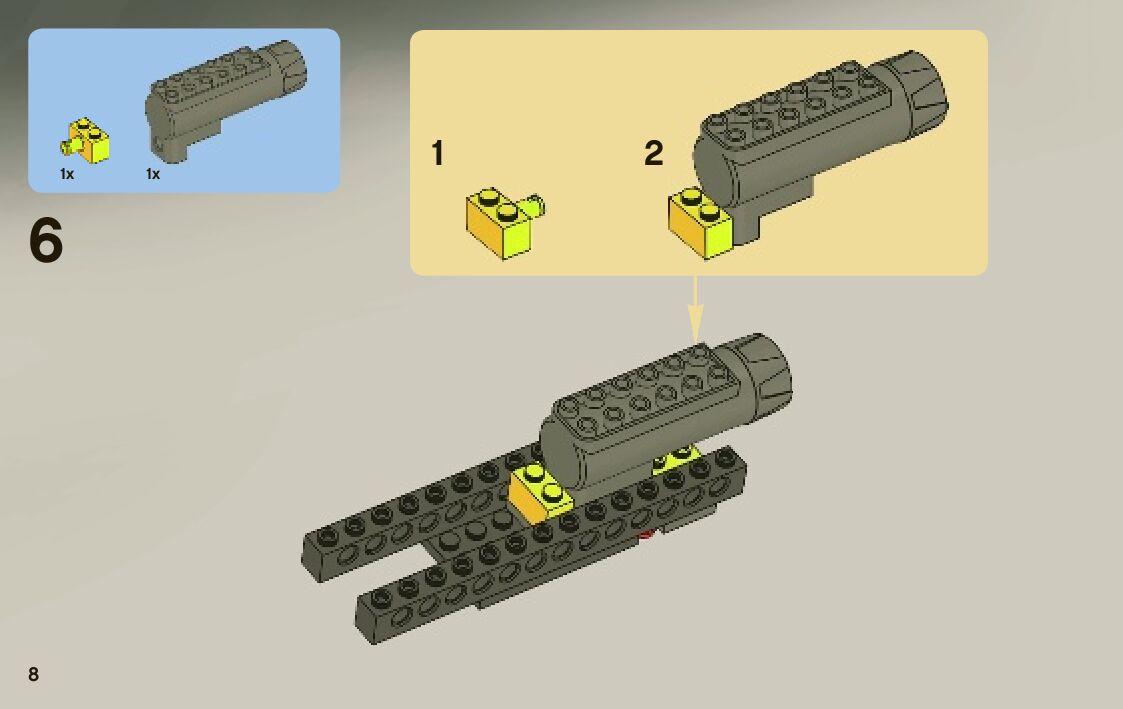 1x 1x

6

1

2

8