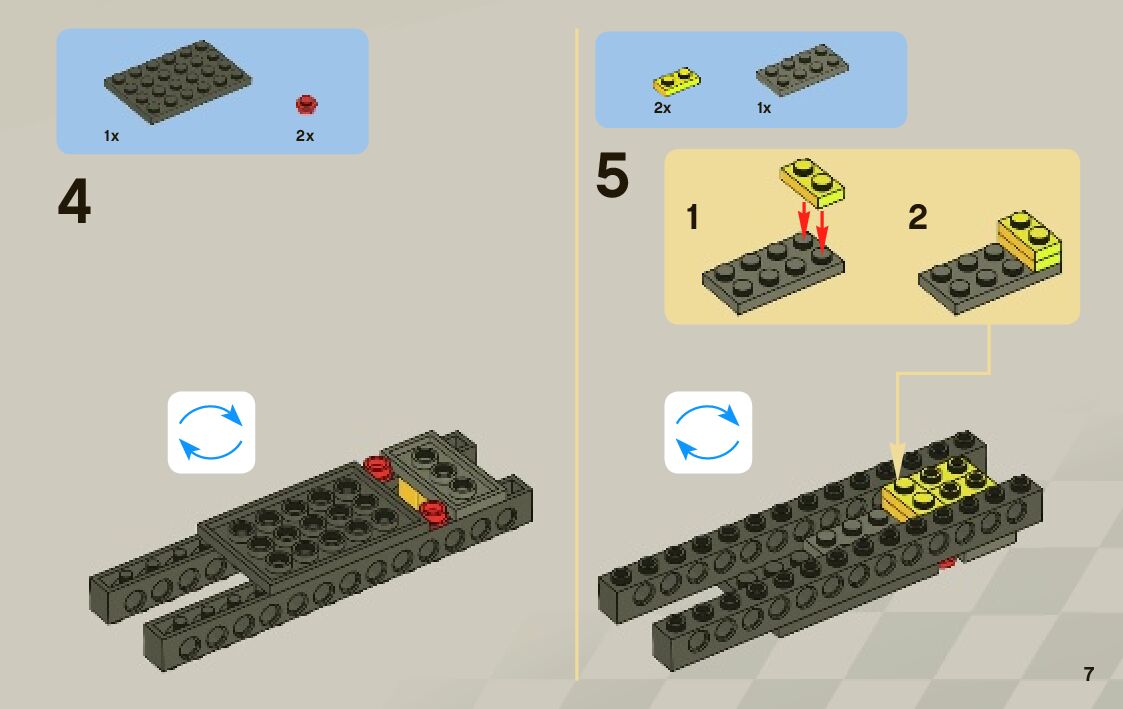 1x

2x

4

2x

1x

5

1

2

7