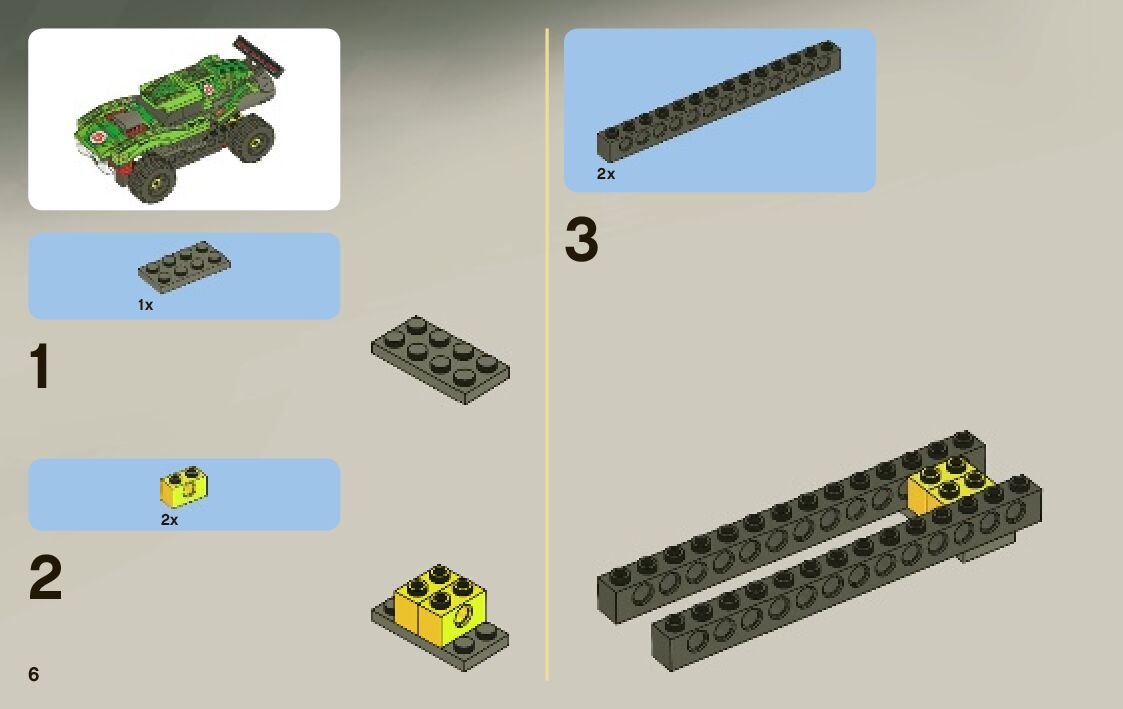 1x

1

2x

2

6

2x

3