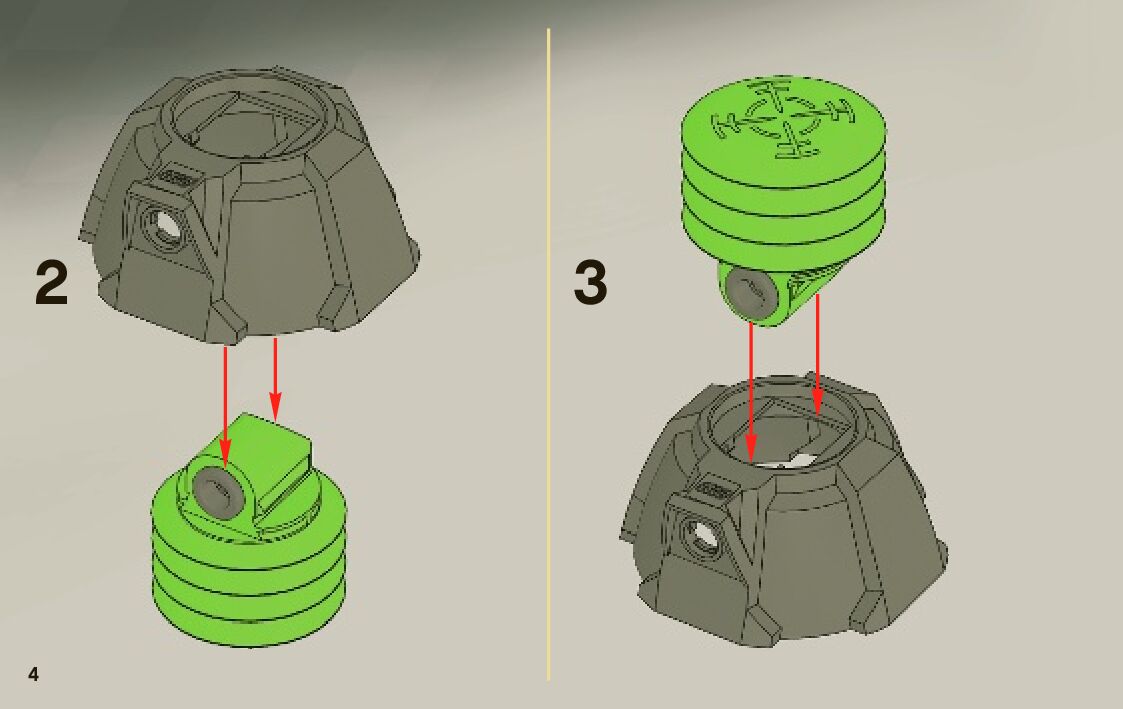 2

3

4