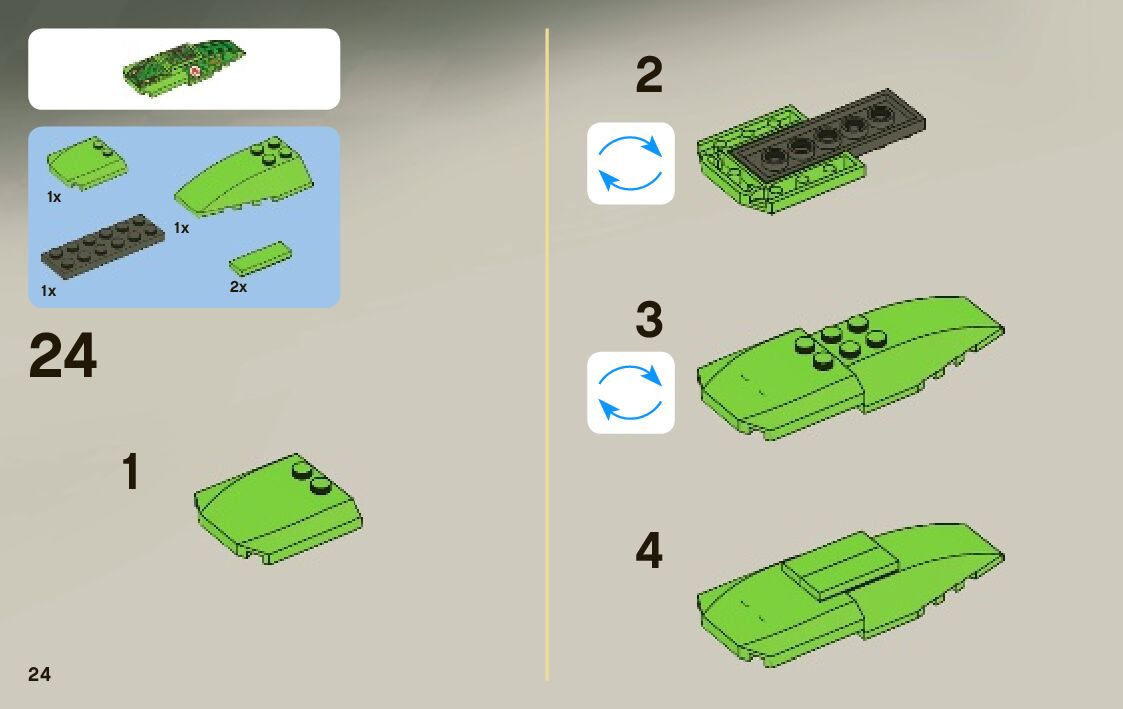 1x

1x

1x

2x

24

1

2

3

4

24