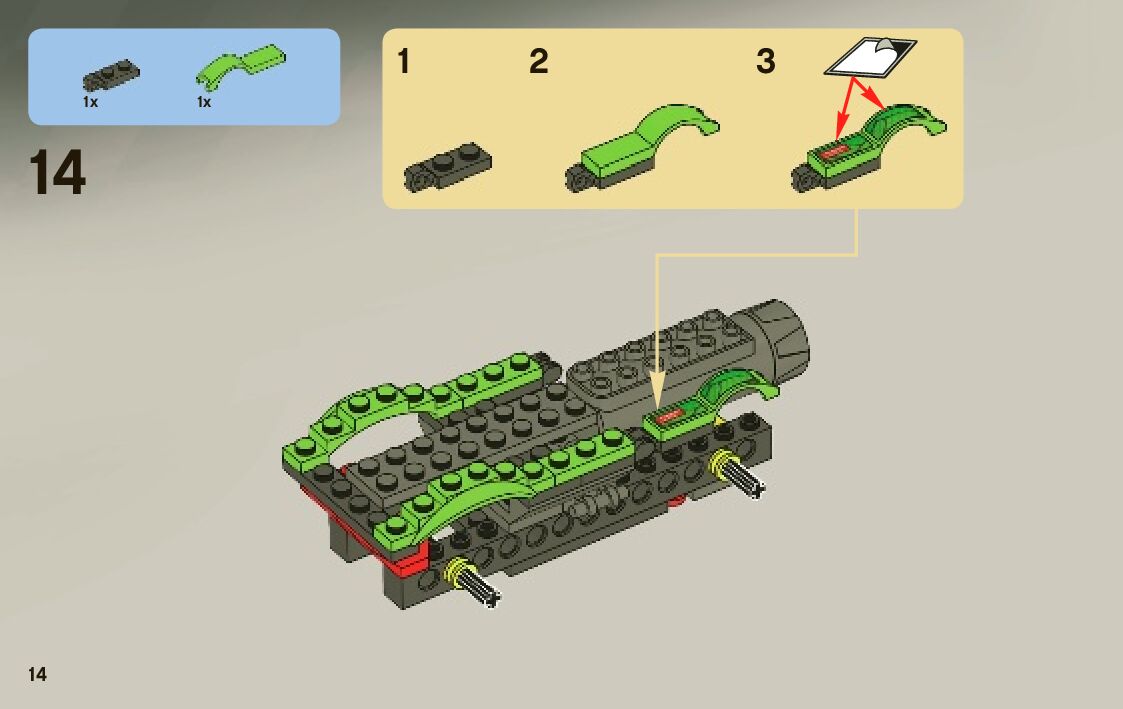 1x
1x

14

1
2
3

14