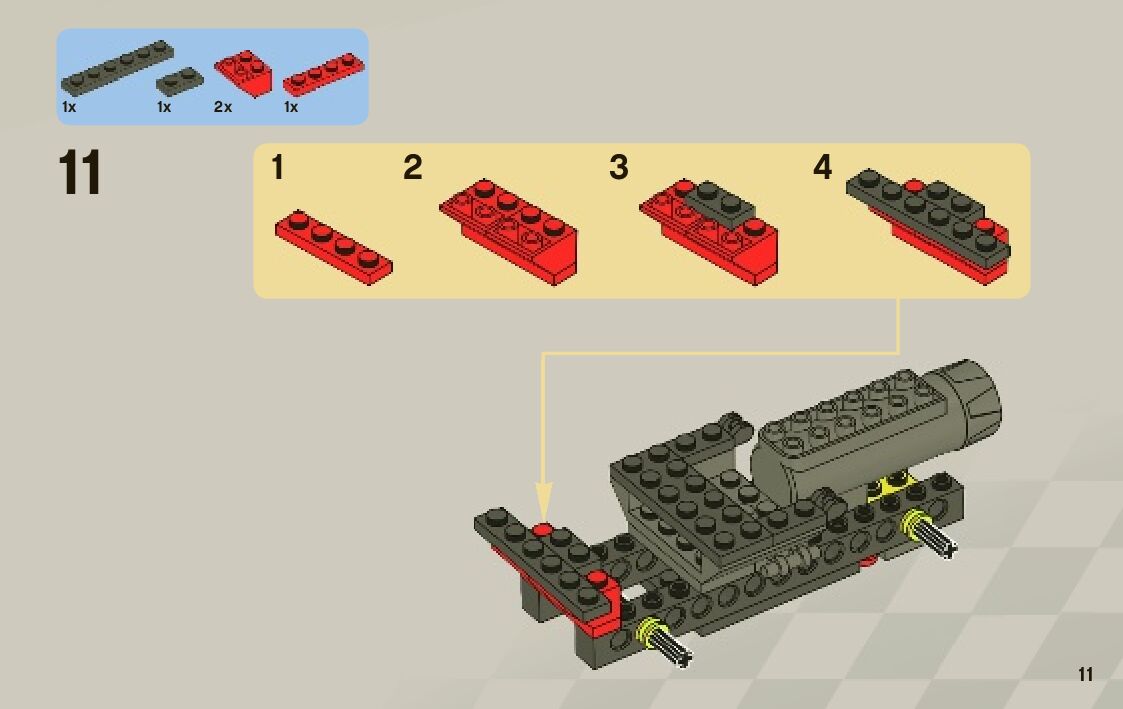 1x 1x 2x 1x

11

1 2 3 4

11