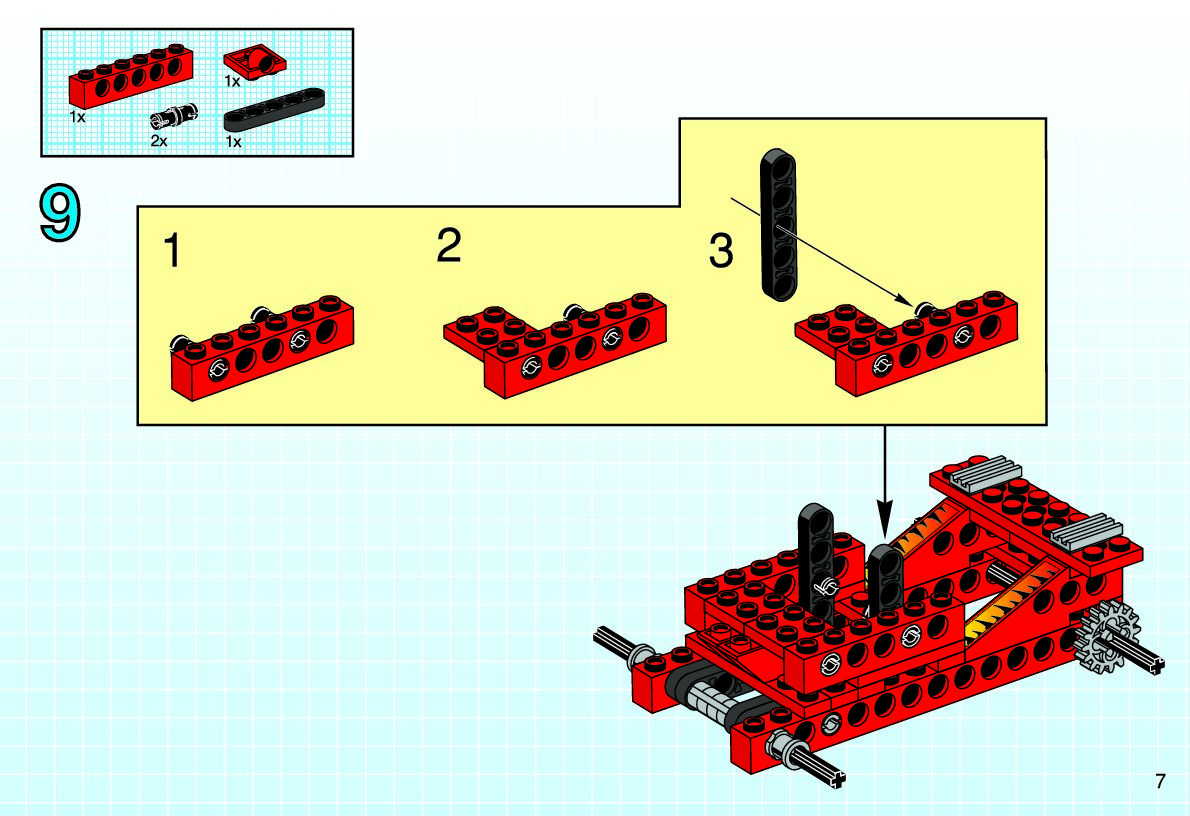 1x
1x
2x
1x

9

1

2

3

7