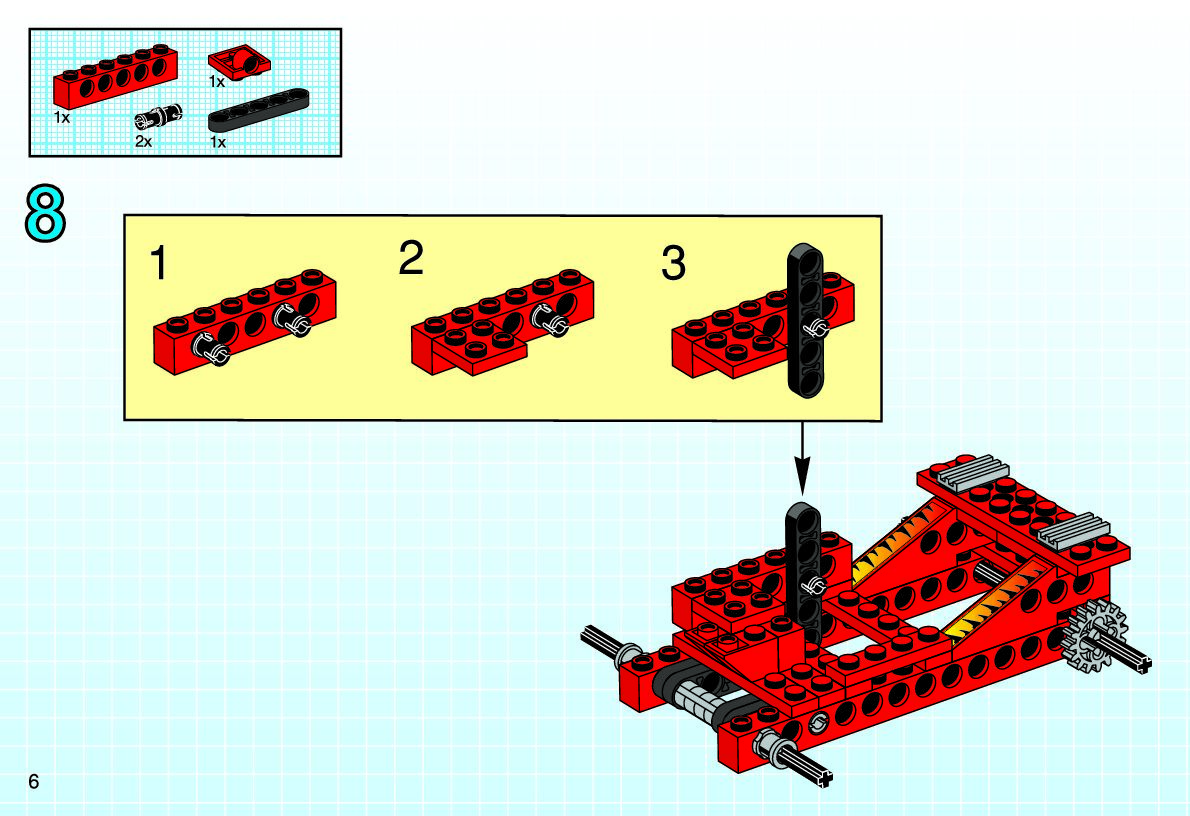 1x
1x
2x
1x

8

1

2

3

6