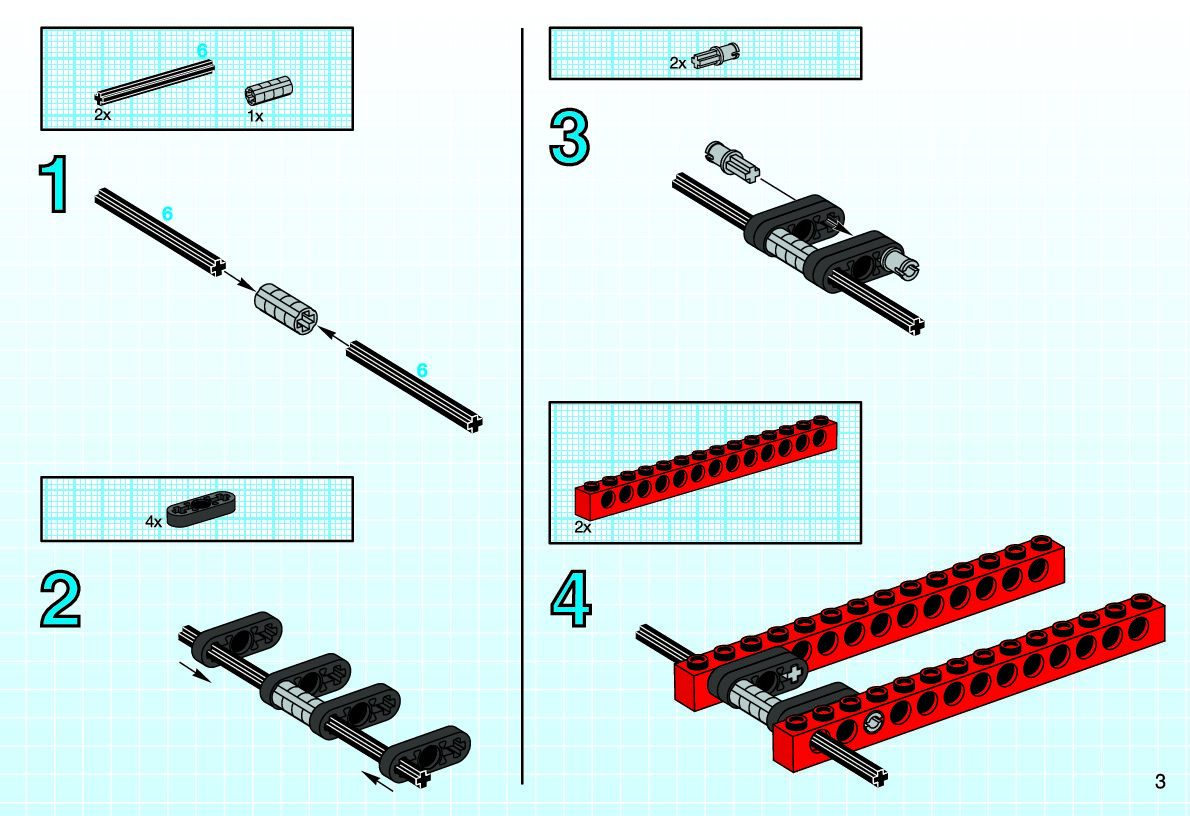 6
2x
1x

1
6
6

4x

2

2x

3

2x

4

3