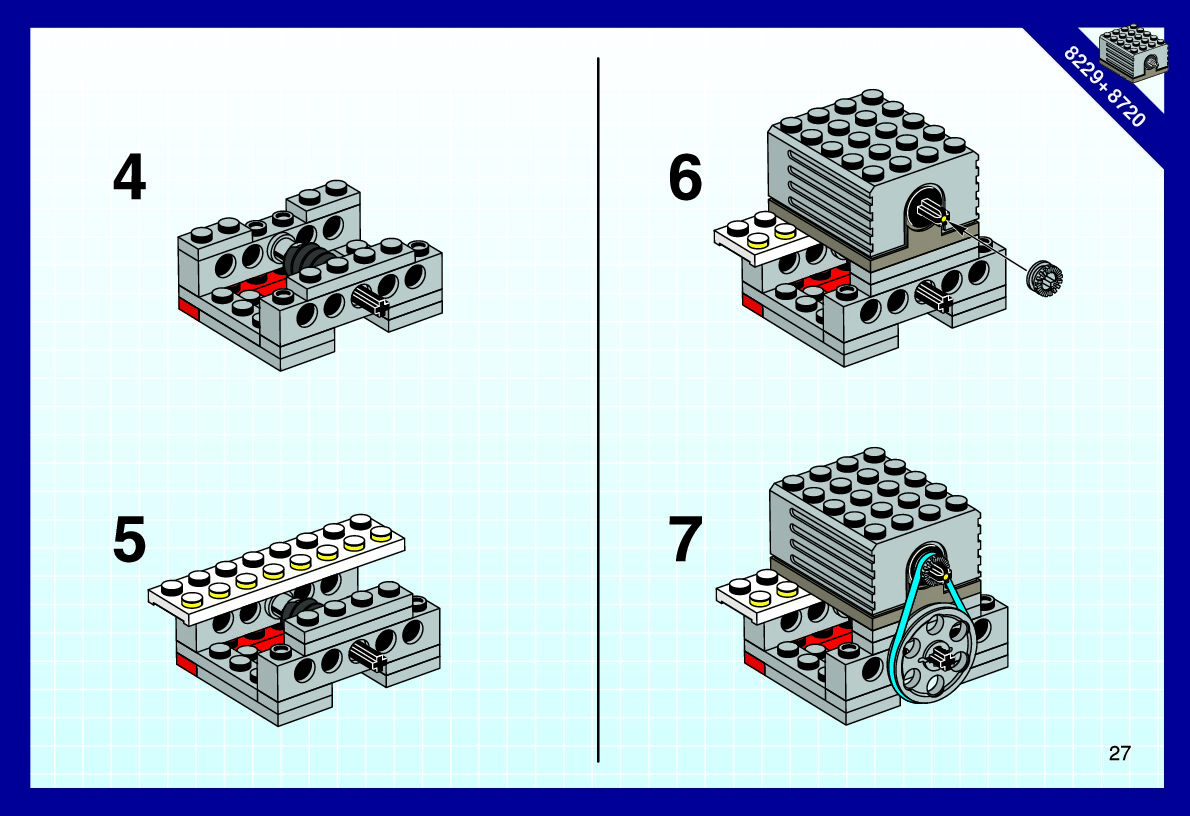 8229+8720

4

5

6

7

27