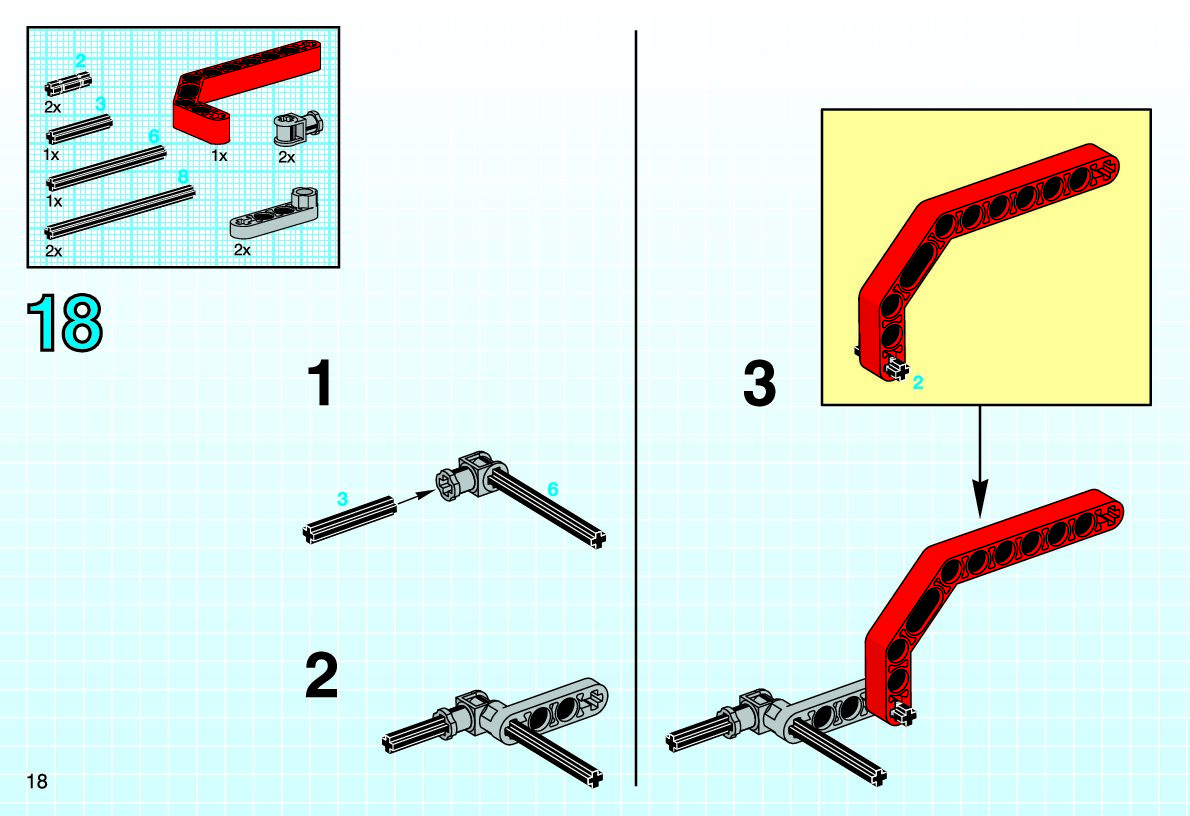 2
2x
3
1x
6
1x
8
2x
1x
2x
2x

18

1
3
6

2

3
2

18