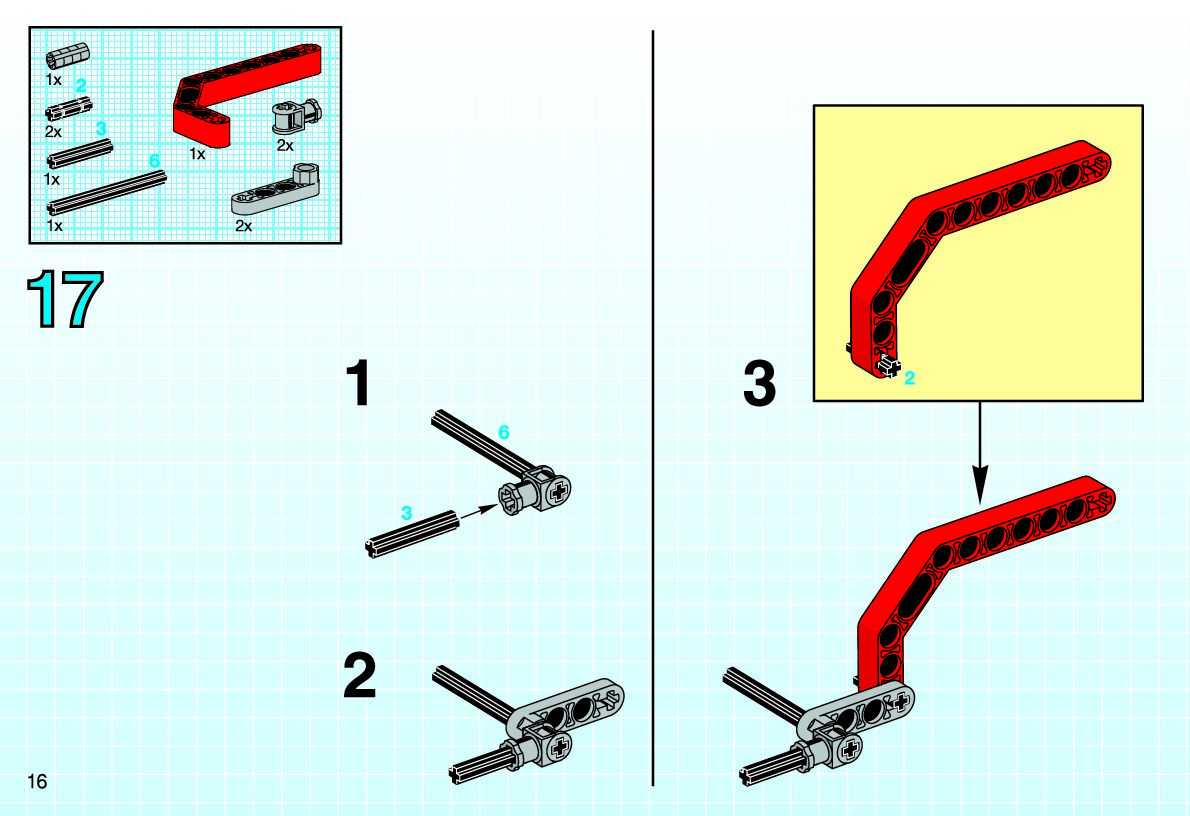 1x
2
2x
3
1x
6
1x
1x
2x
2x

17

1
6
3

2

3
2

16