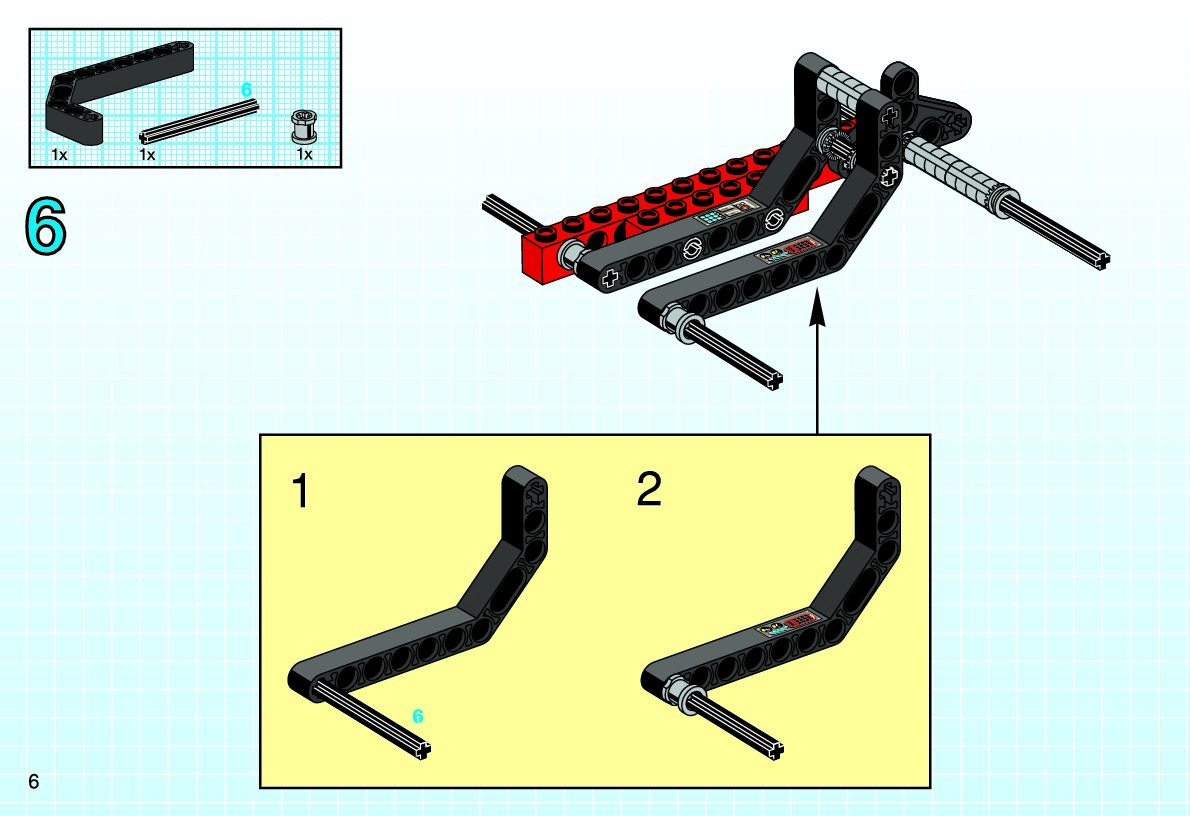 6
1x
1x
1x

6

1
6

2

6