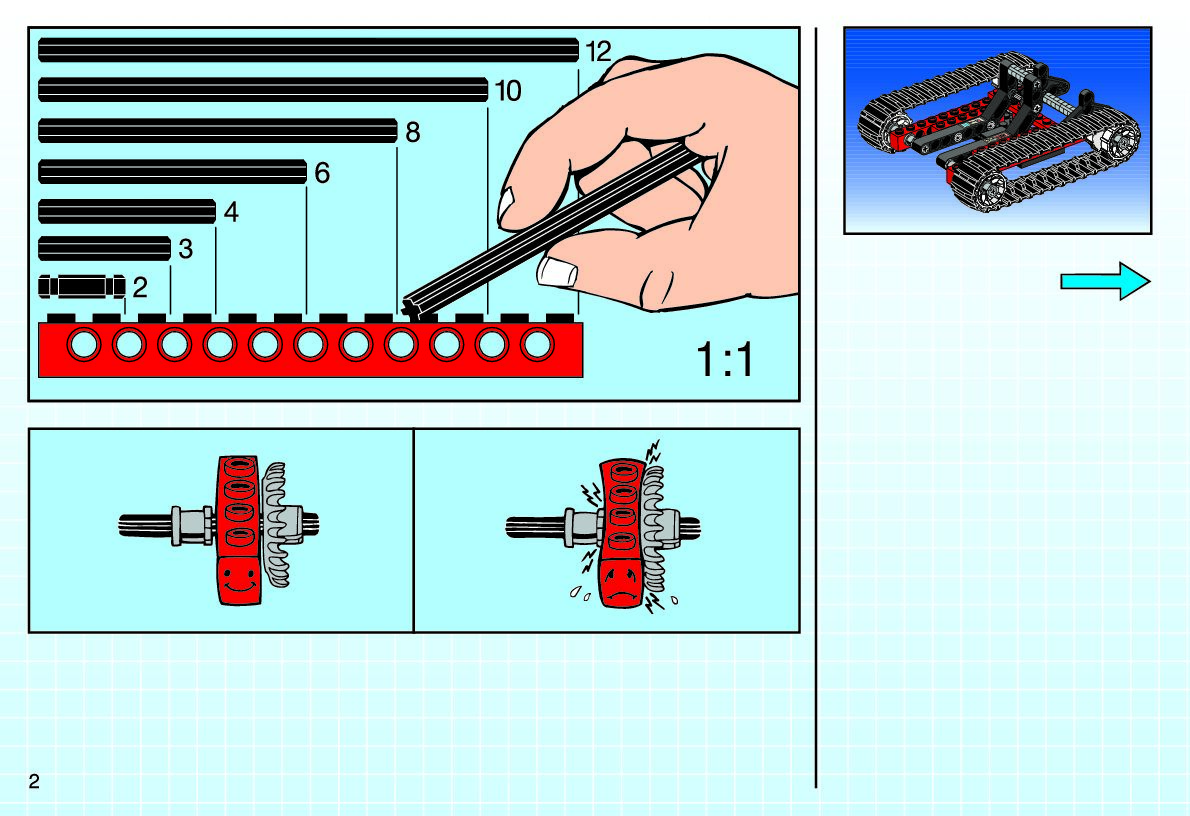 12
10
8
6
4
3
2
1:1

2