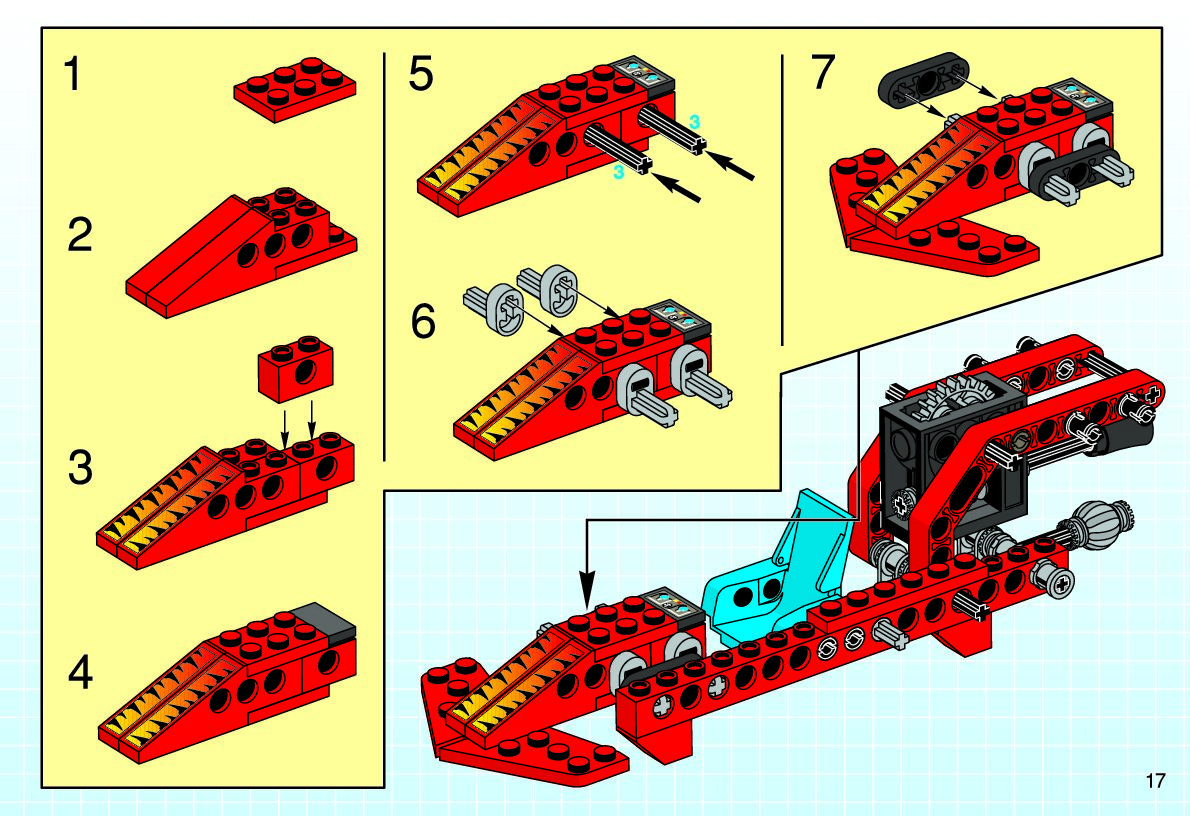 1

2

3

4

5

3

3

6

7

17