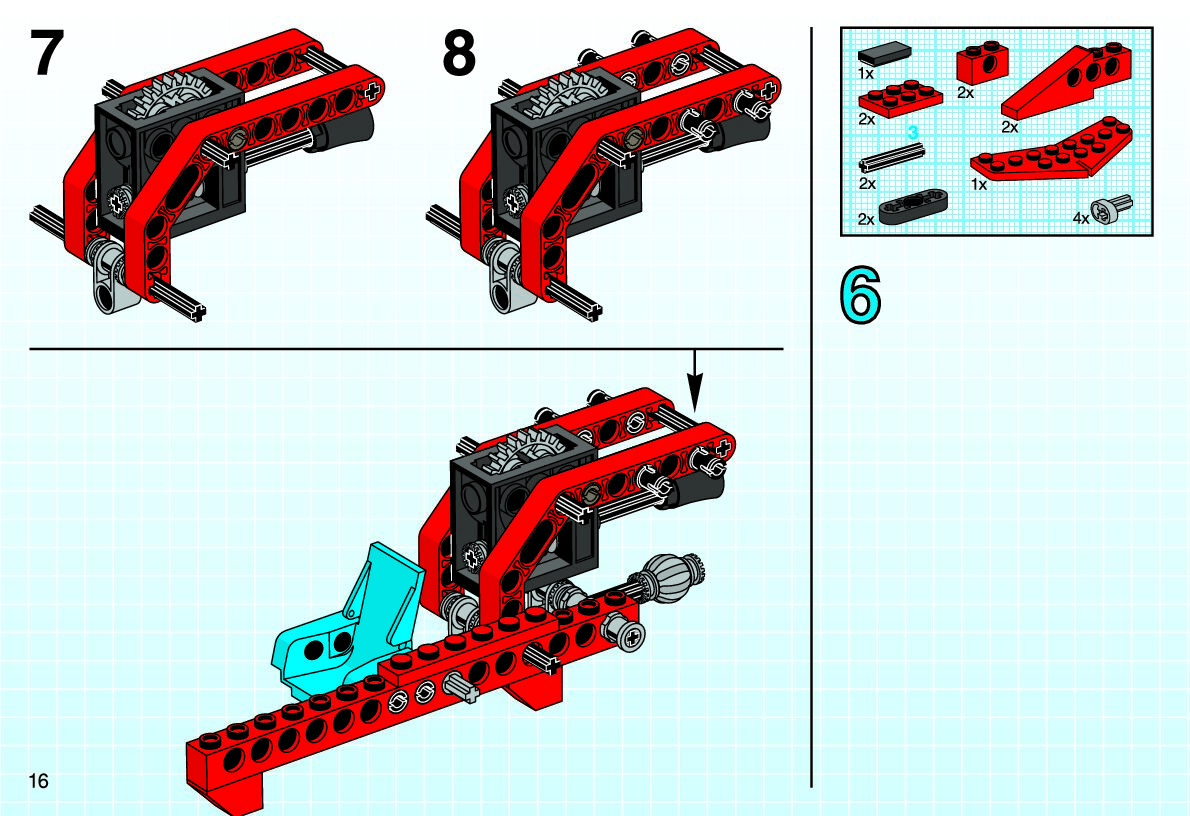 7

8

1x
2x
2x
2x
3
2x
1x
2x
4x

6

16