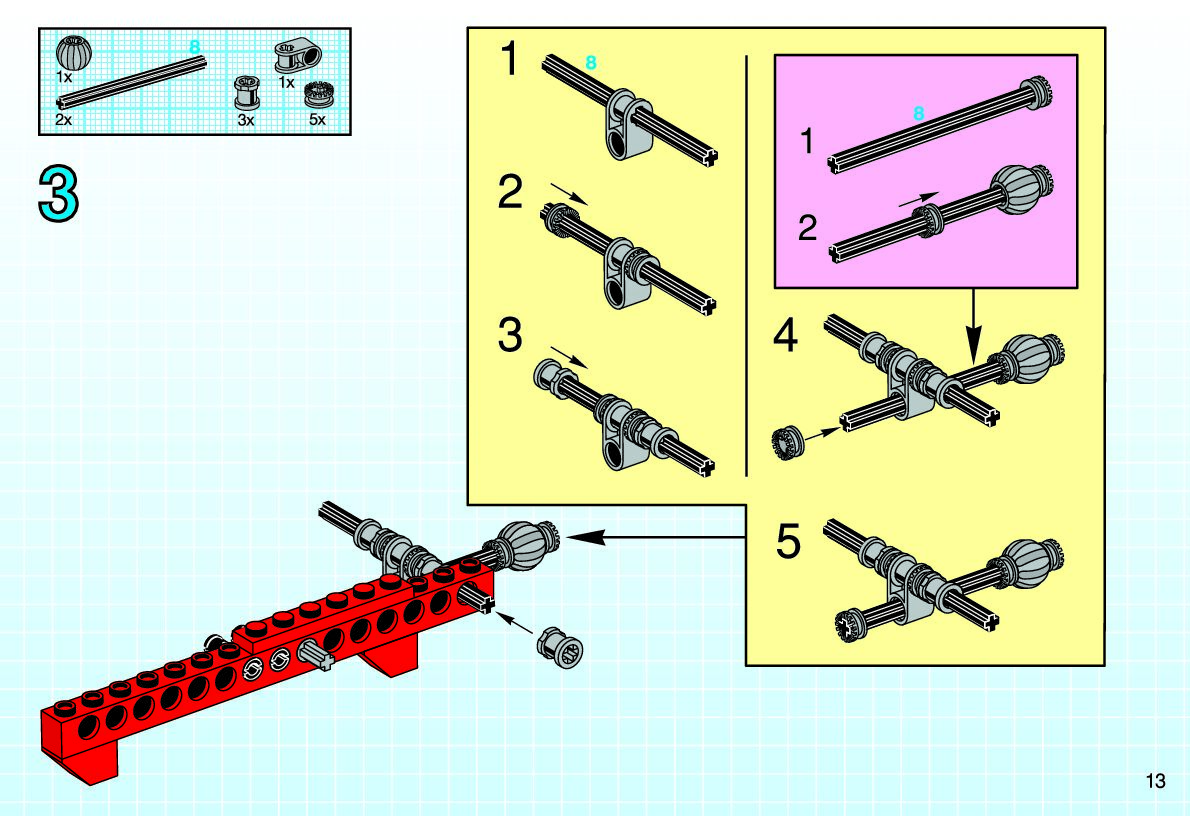 1x
8
1x
2x
3x
5x

3

1
8

2

3

1
8

2

4

5

13