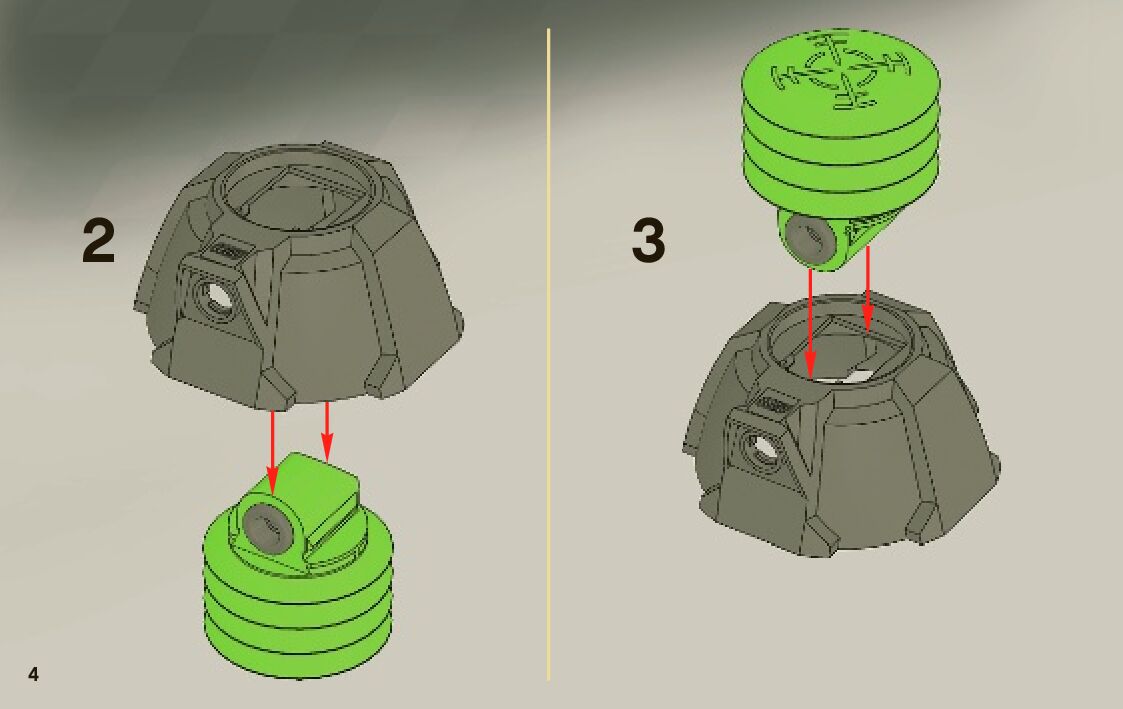 2

3

4