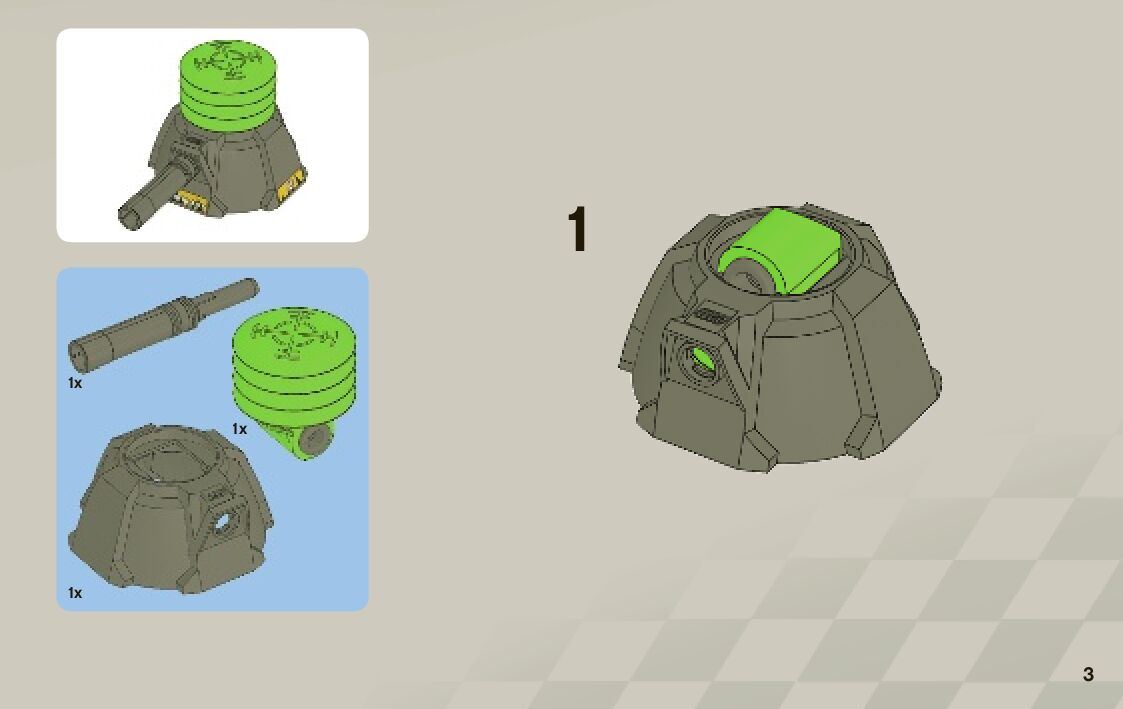 1x

1x

1x

1

3