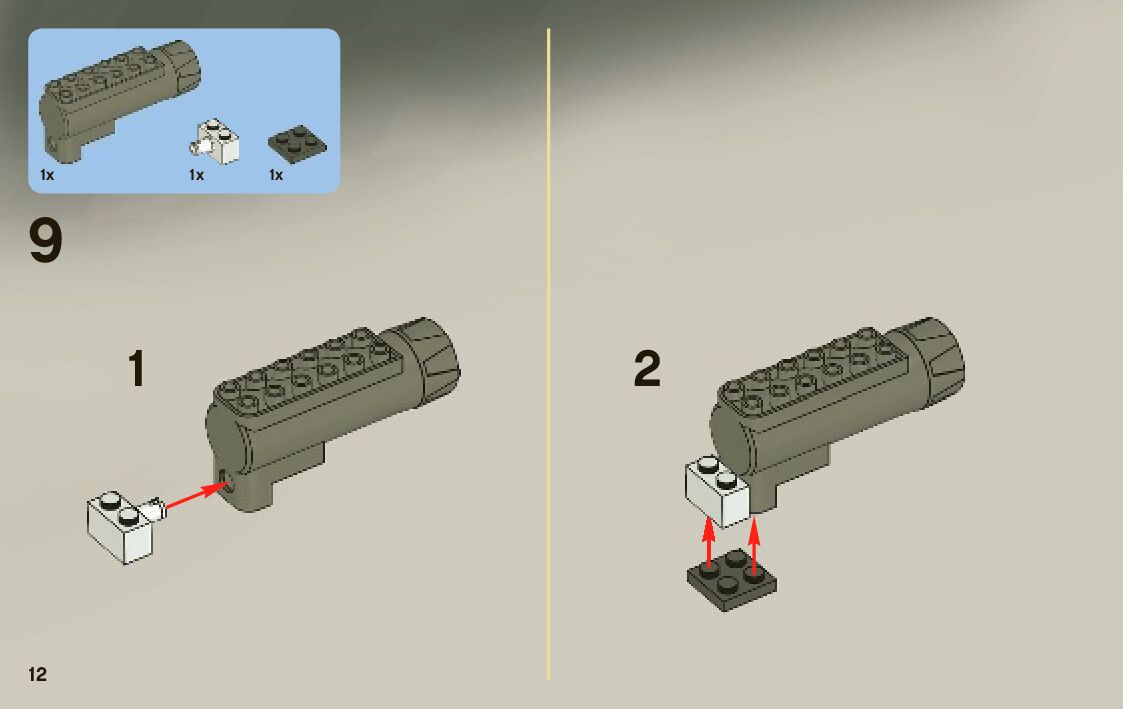 1x 1x 1x

9

1

2

12