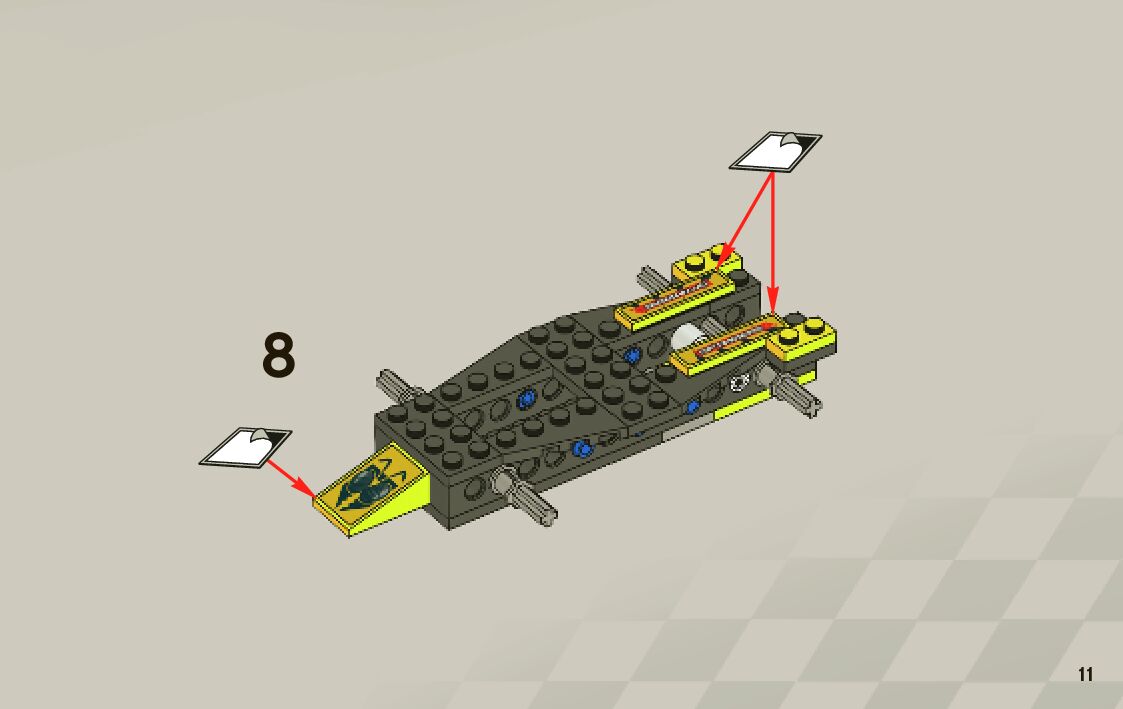 8

11