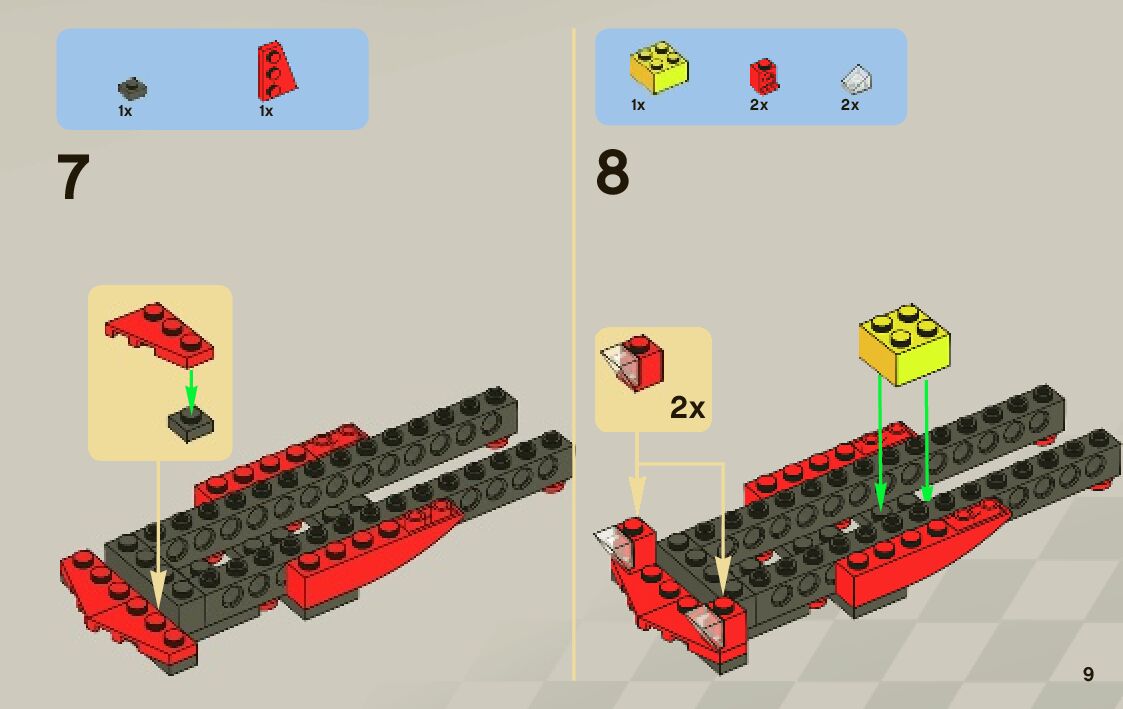 1x 1x

7

1x 2x 2x

8

2x

9