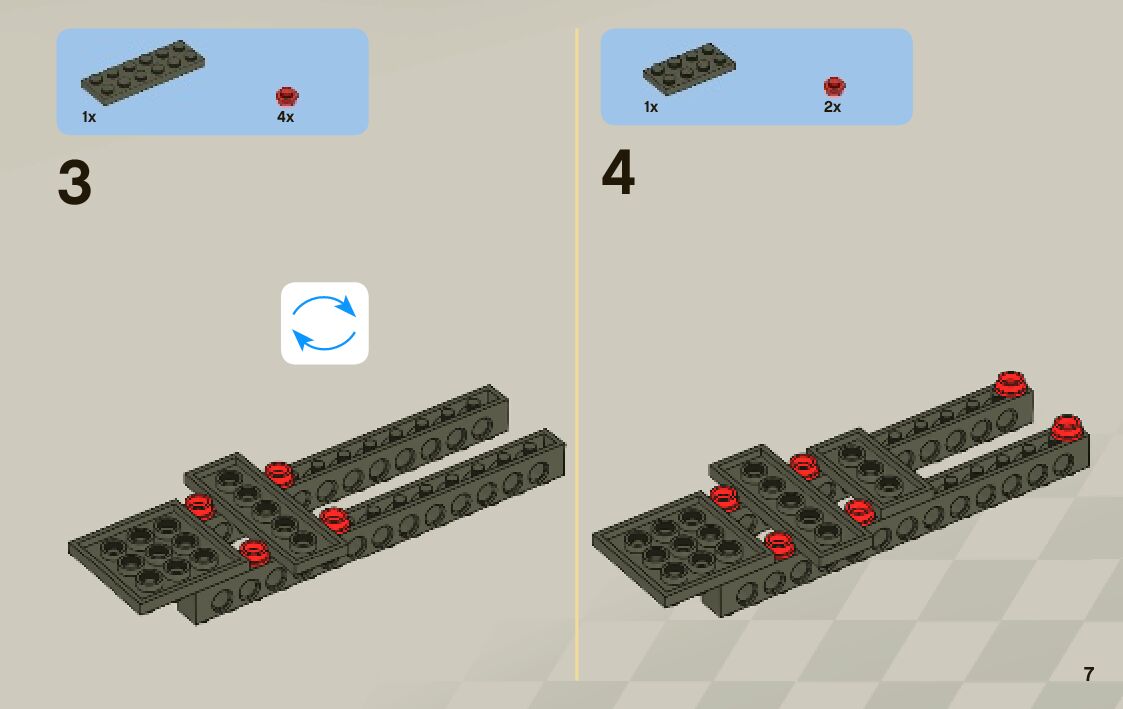 1x

4x

3

1x

2x

4

7