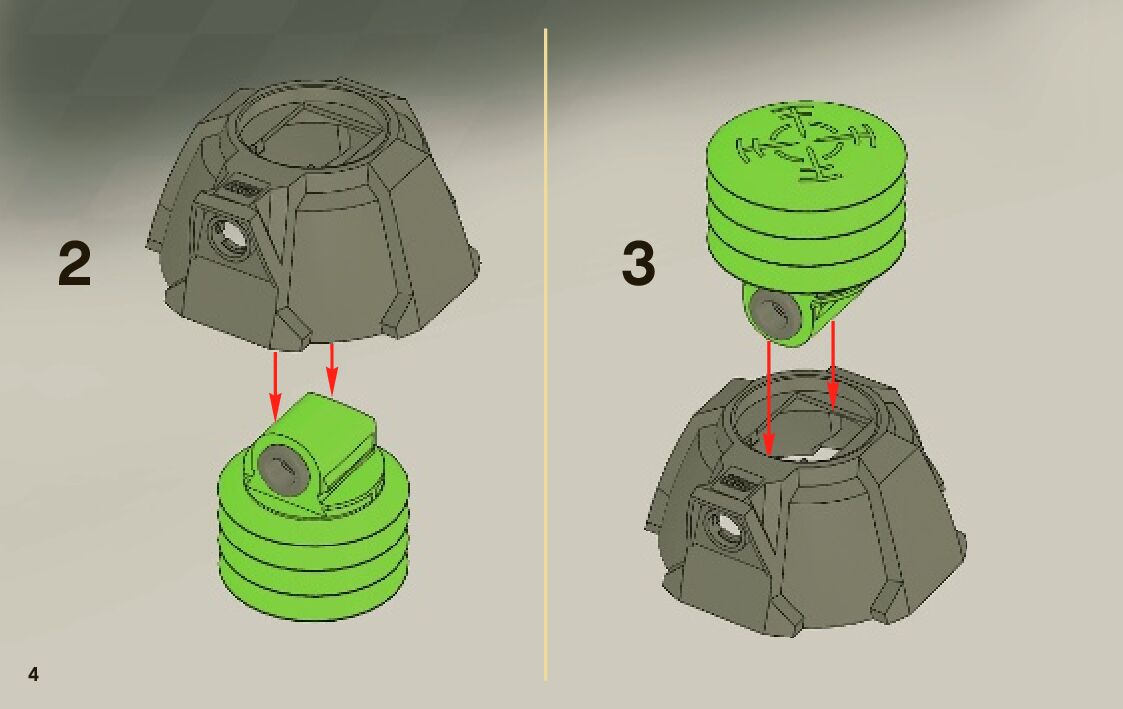 2

3

4