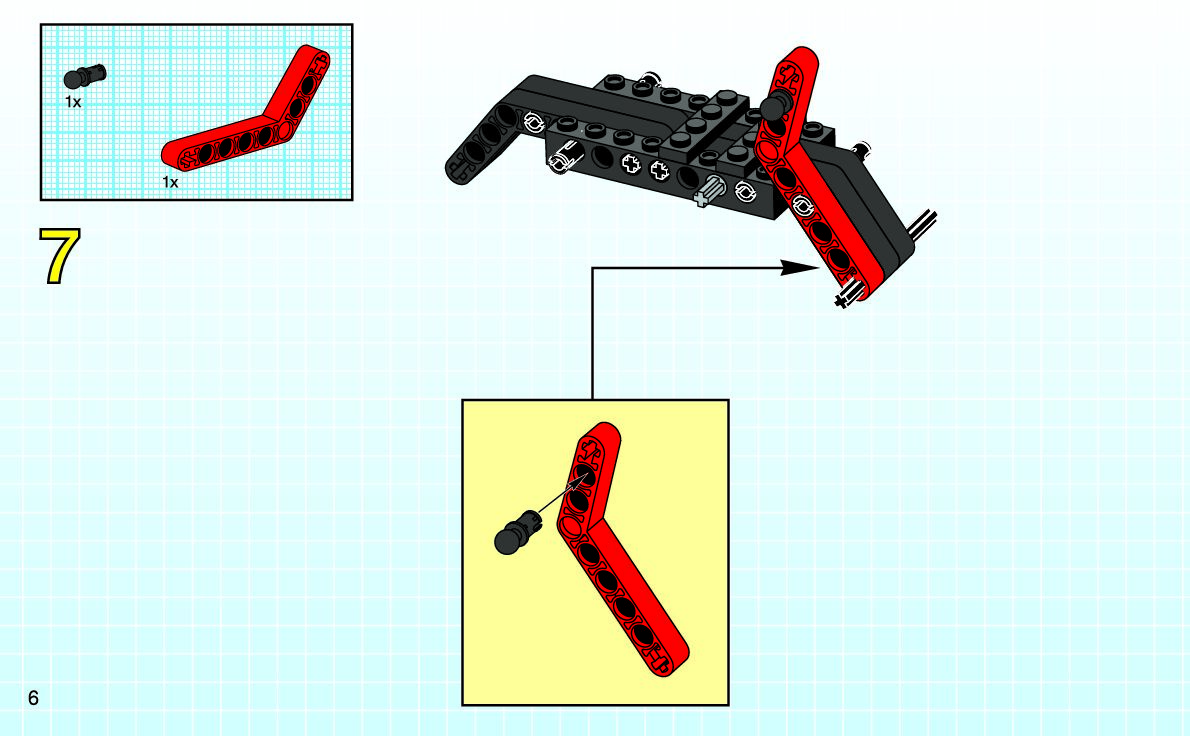 1x

1x

7

6