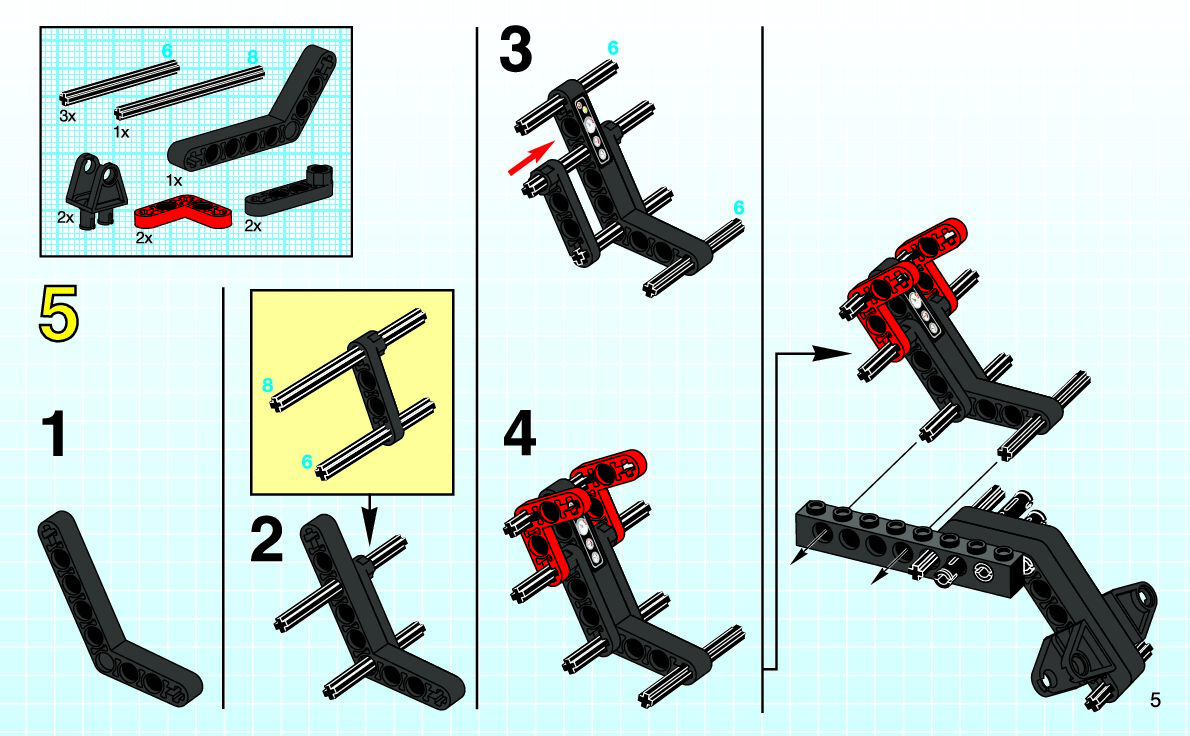 6
8
3x
1x
1x
2x
2x
2x

5

1

8
6

2

3
6
6

4

5