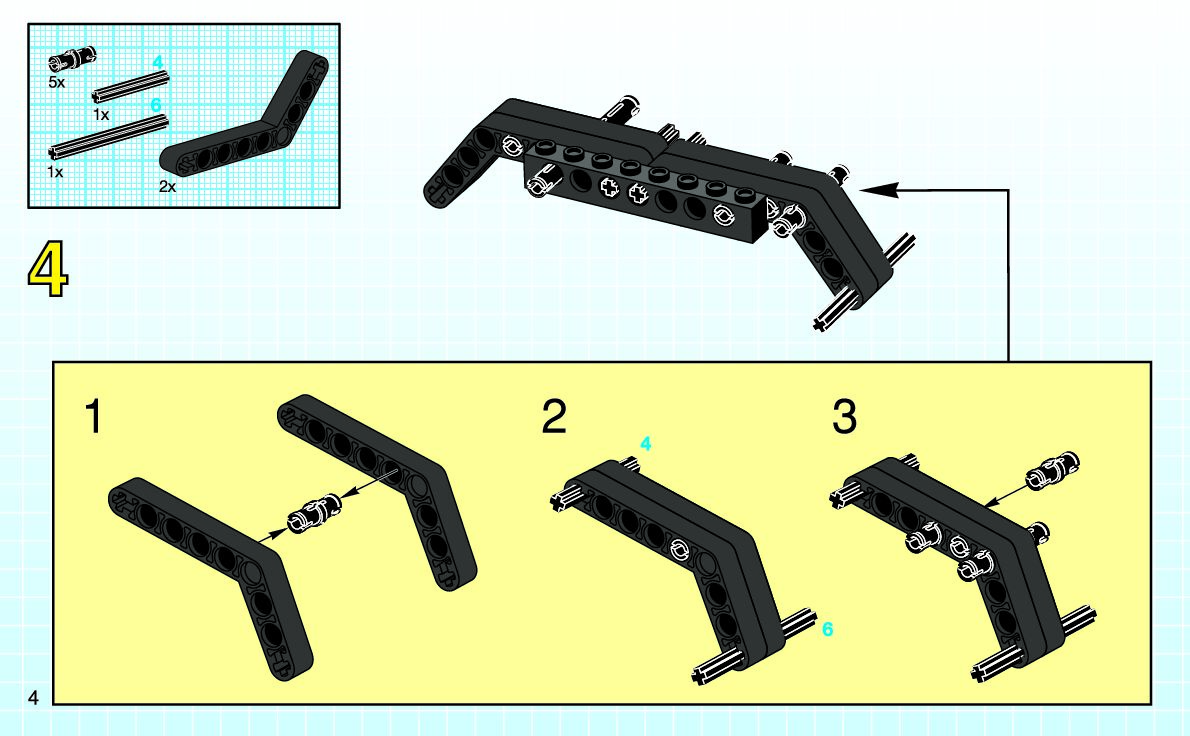 5x
4
1x
6
1x
2x

4

1

2
4
6

3

4