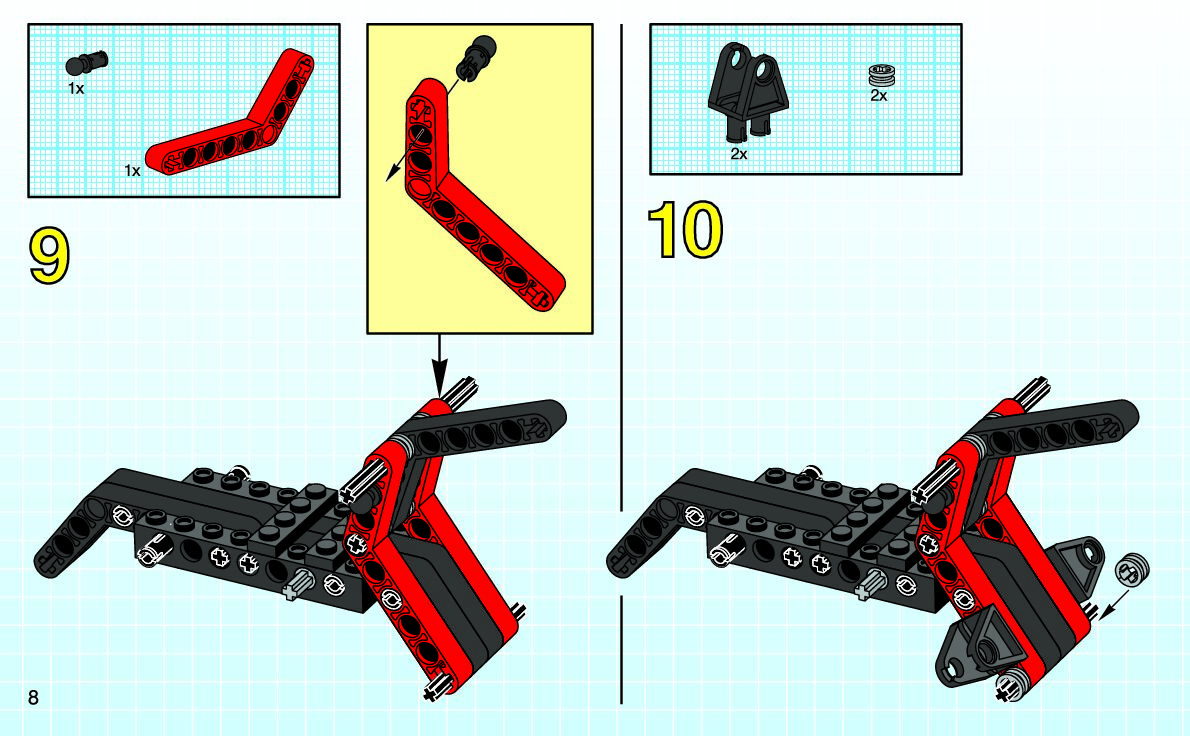 1x

1x

9

2x

2x

10

8