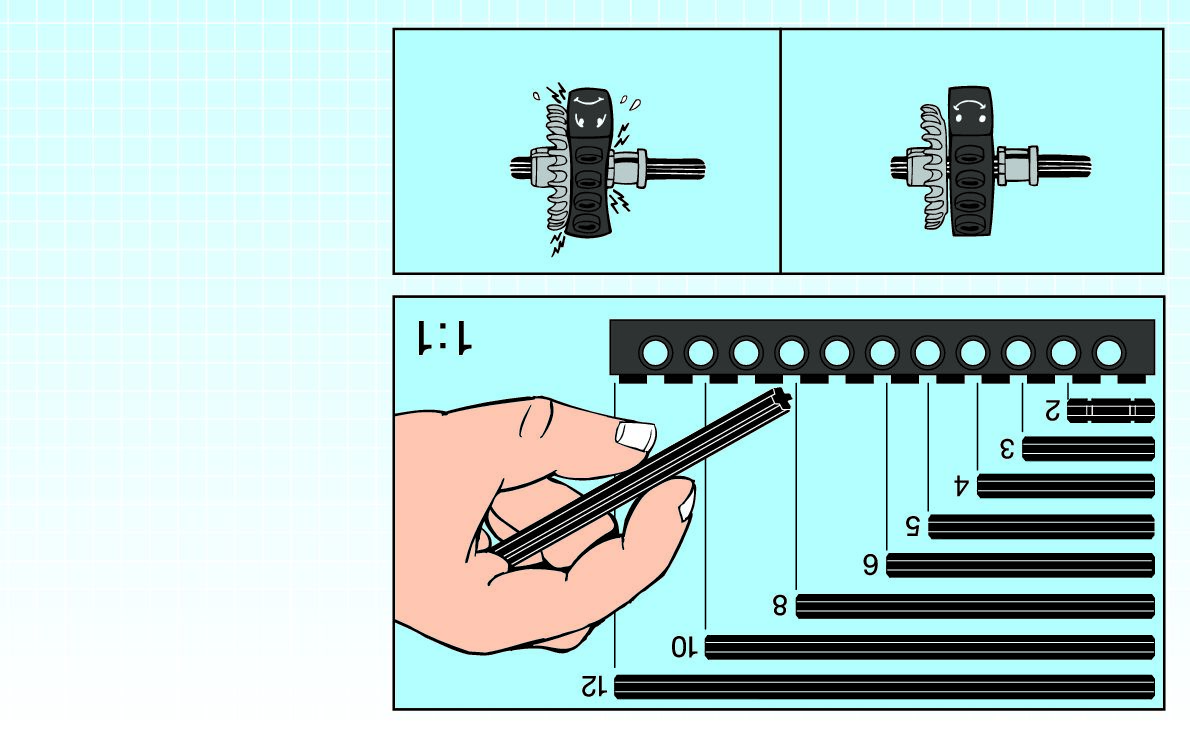 1:1

2
3
4
5
6
8
10
12