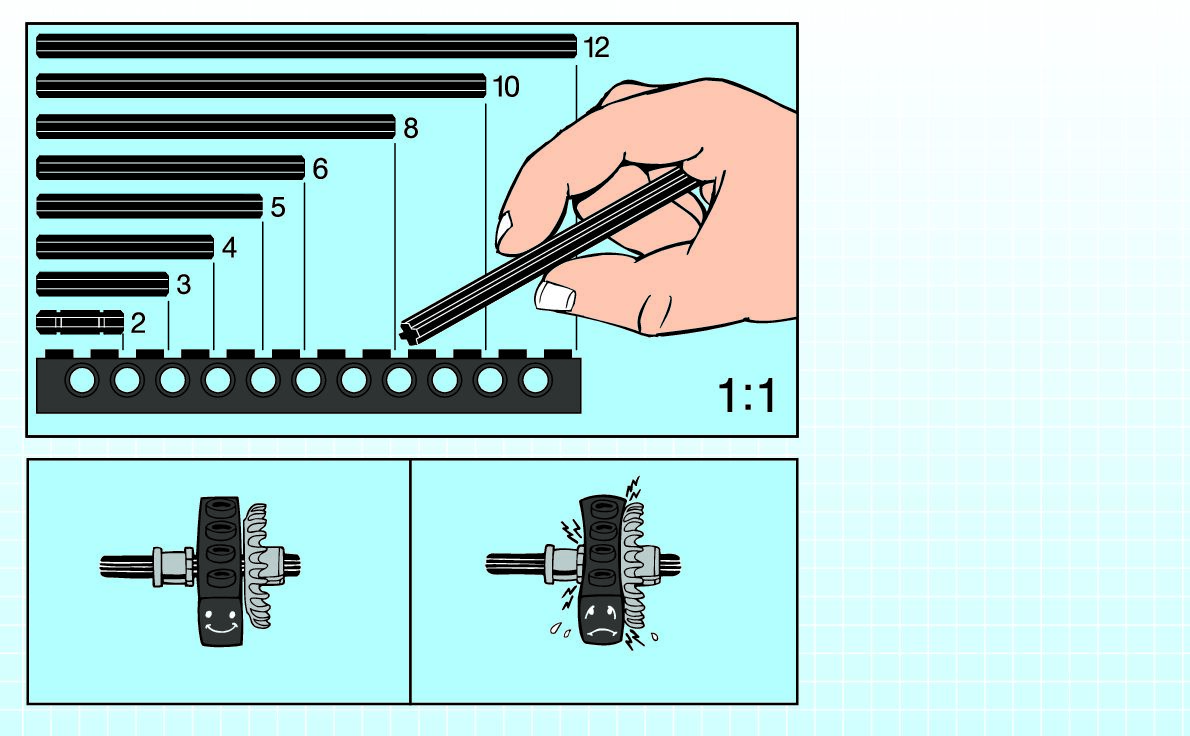 12
10
8
6
5
4
3
2
1:1