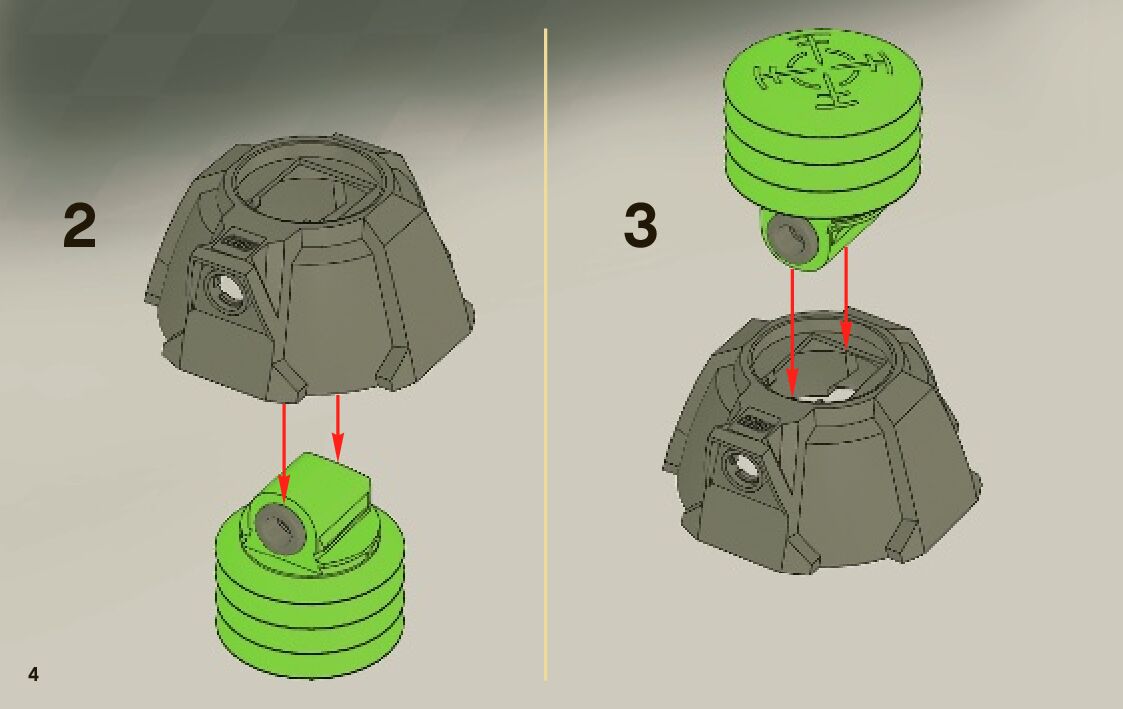 2

3

4