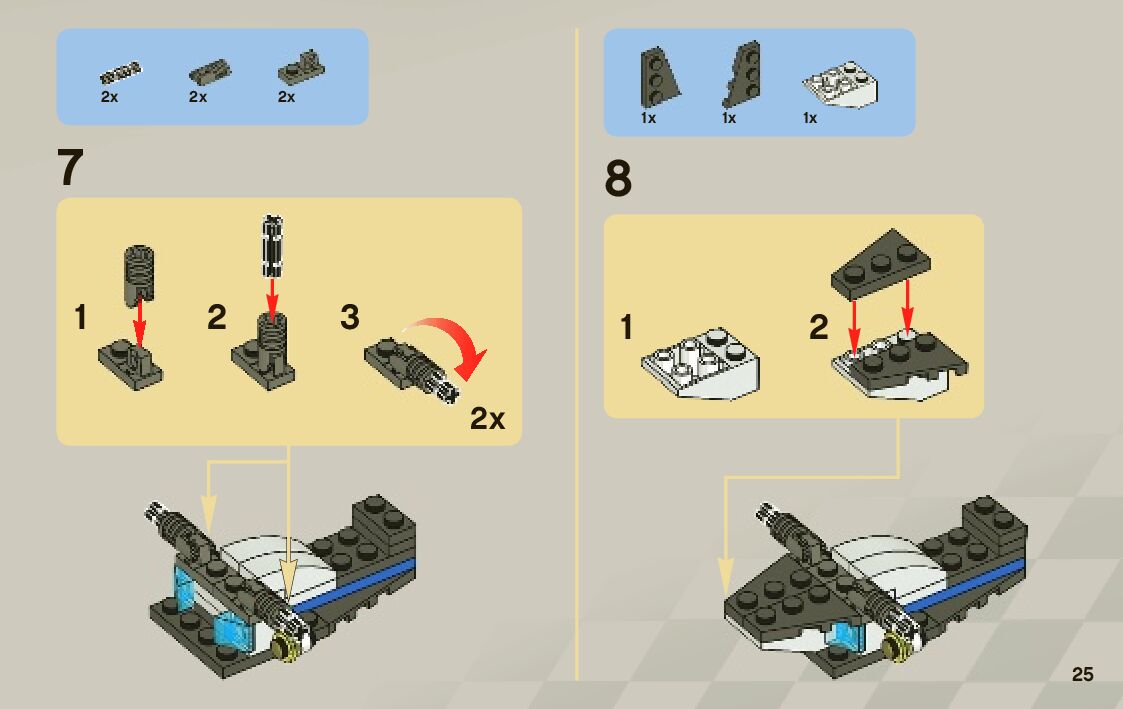 2x 2x 2x

7

1

2

3

2x

1x 1x 1x

8

1

2

25