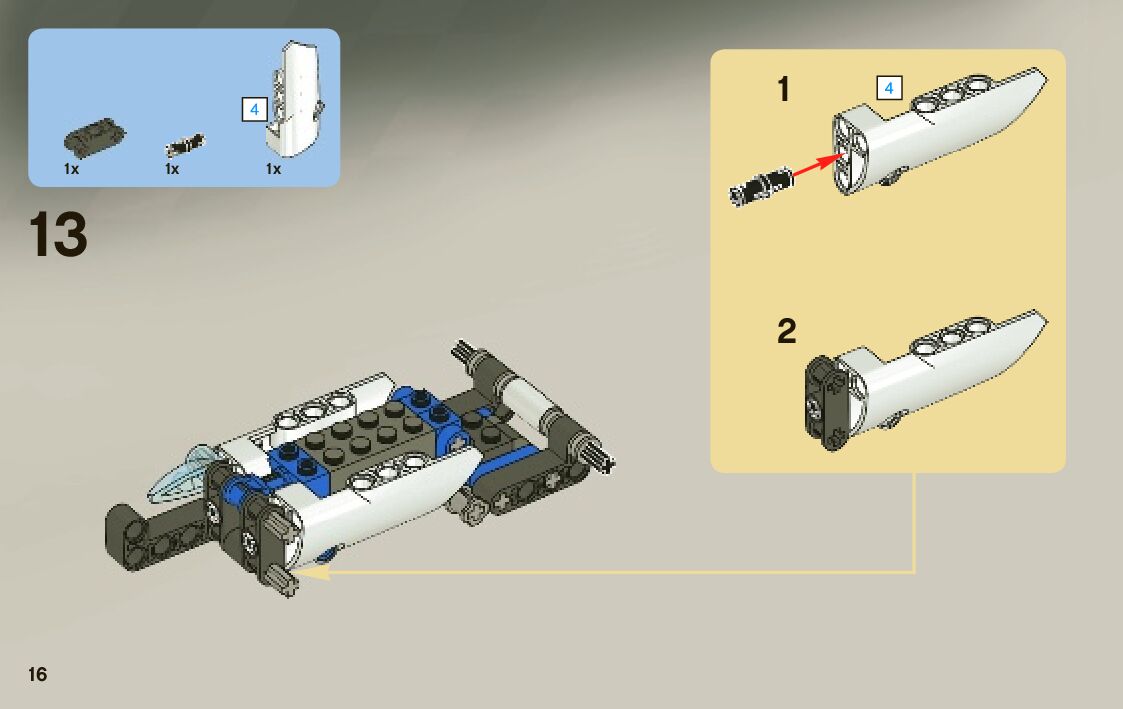 4

1x 1x 1x

13

1

4

2

16