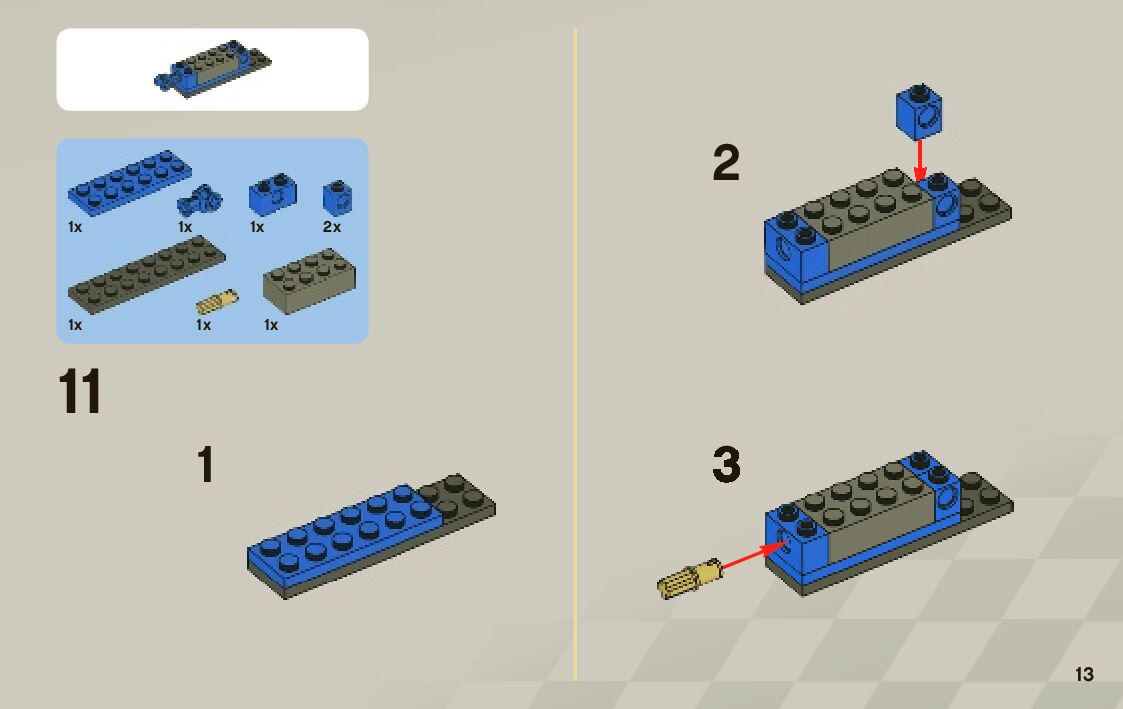 1x 1x 1x 2x

1x 1x 1x

11

1

2

3

13