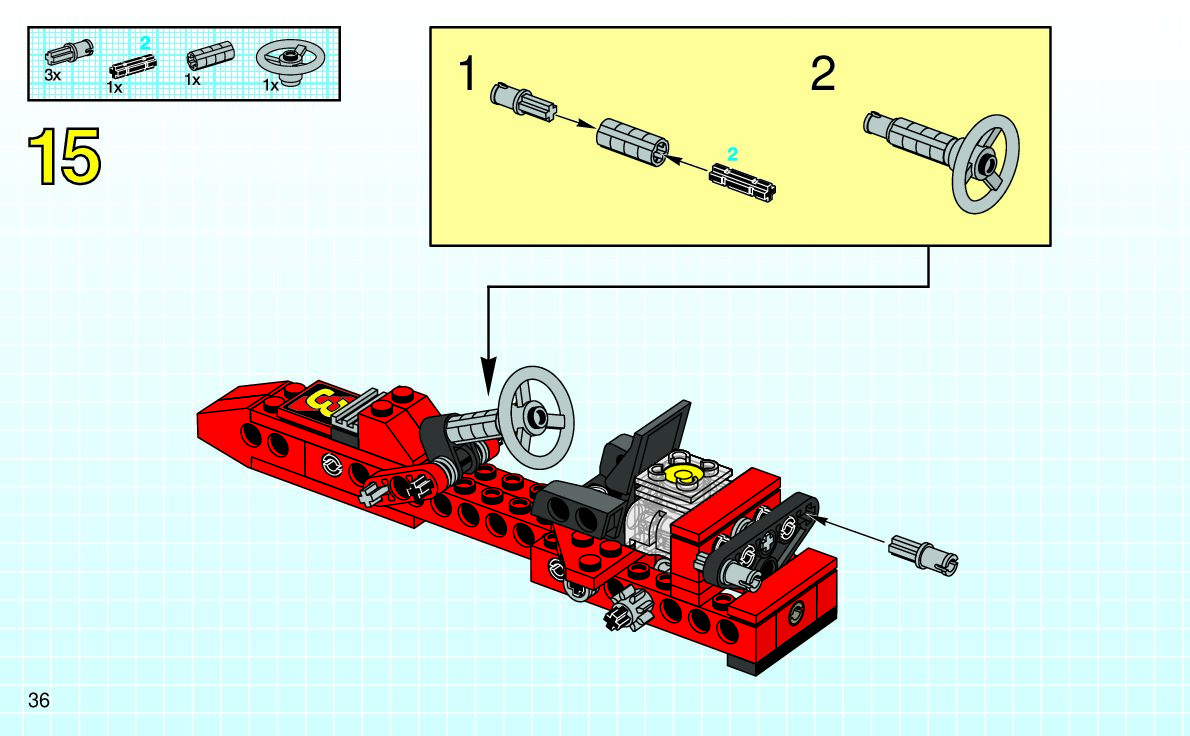 3x
2
1x
1x
1x

15

1
2
2

36