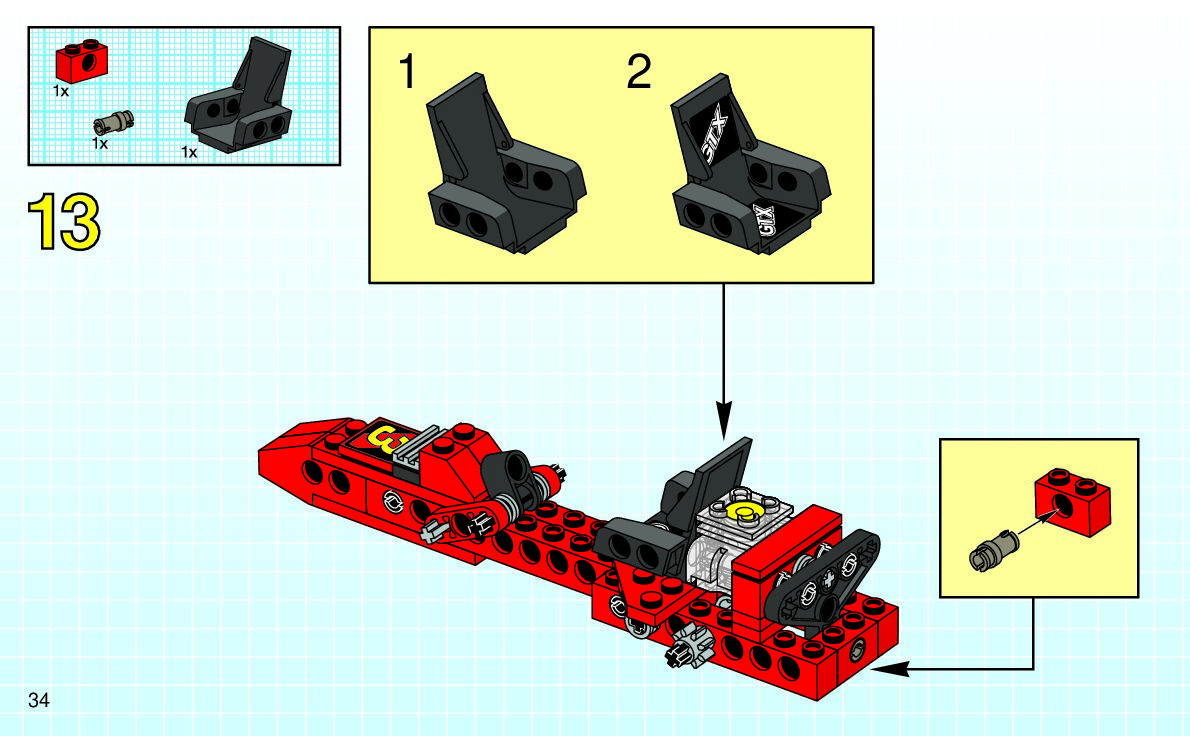 1x
1x
1x

13

1

2

GTX
GTX

3

34