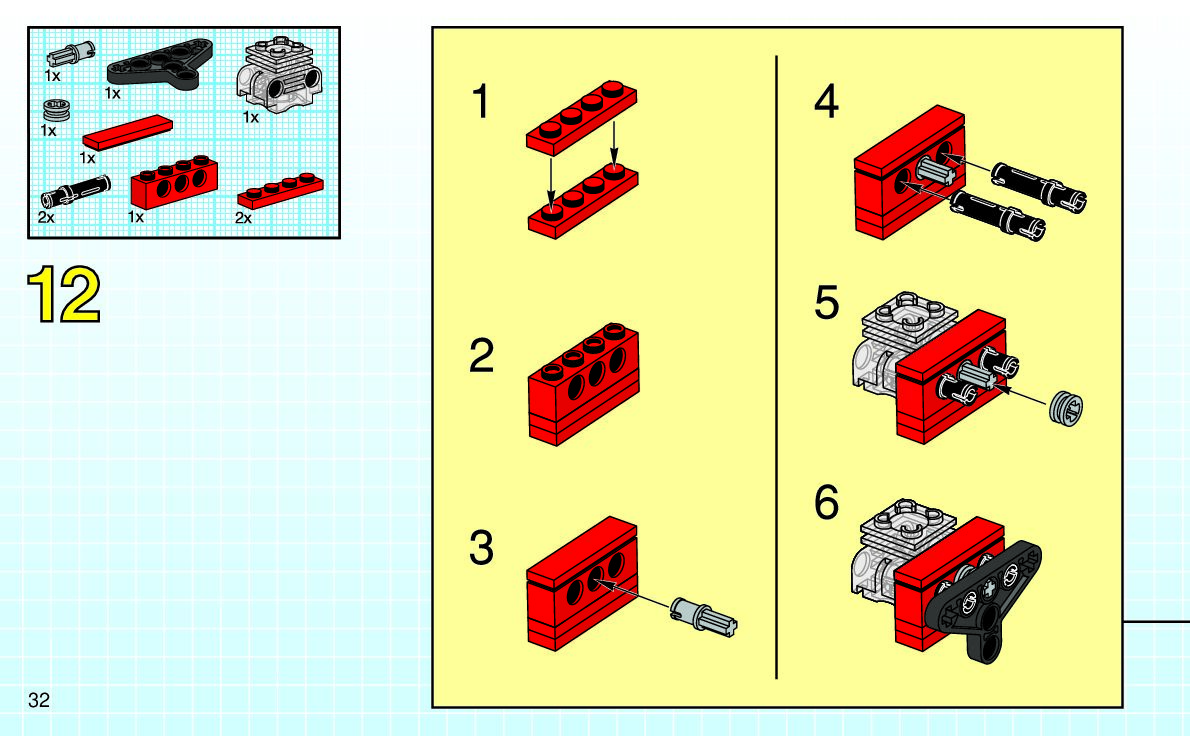 1x
1x
1x
1x
1x
2x
1x
2x

12

1
2
3
4
5
6

32