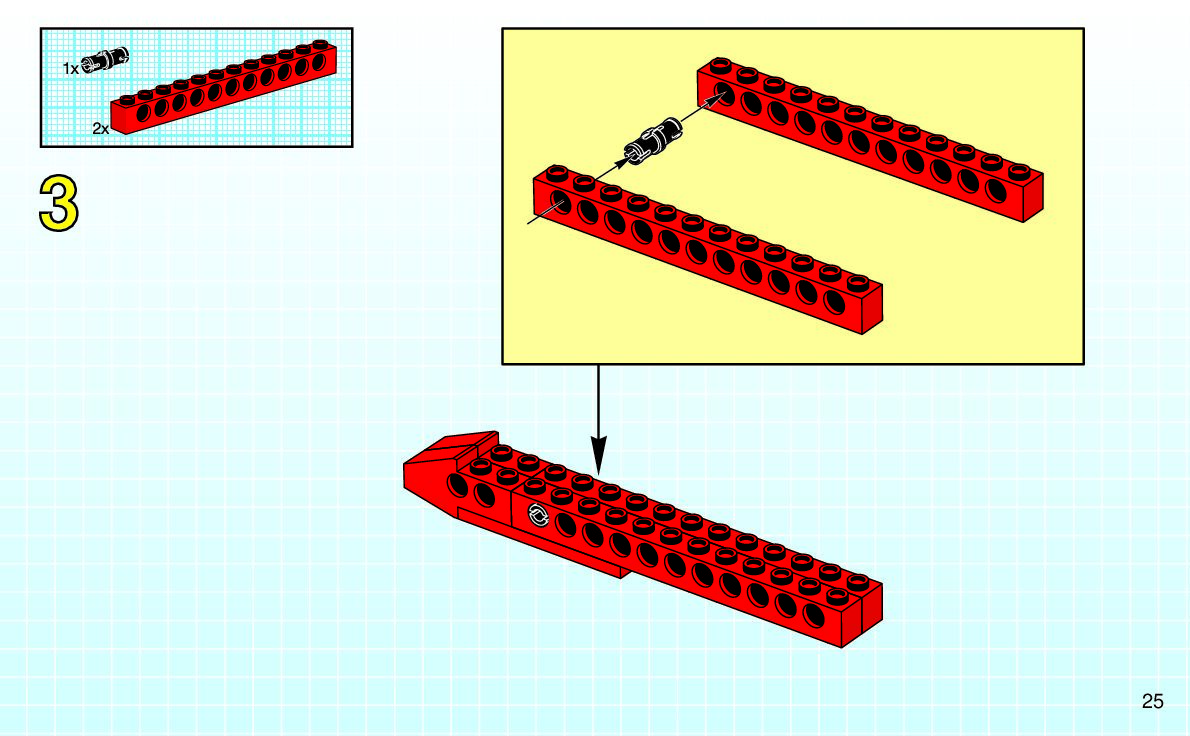 1x

2x

3

25