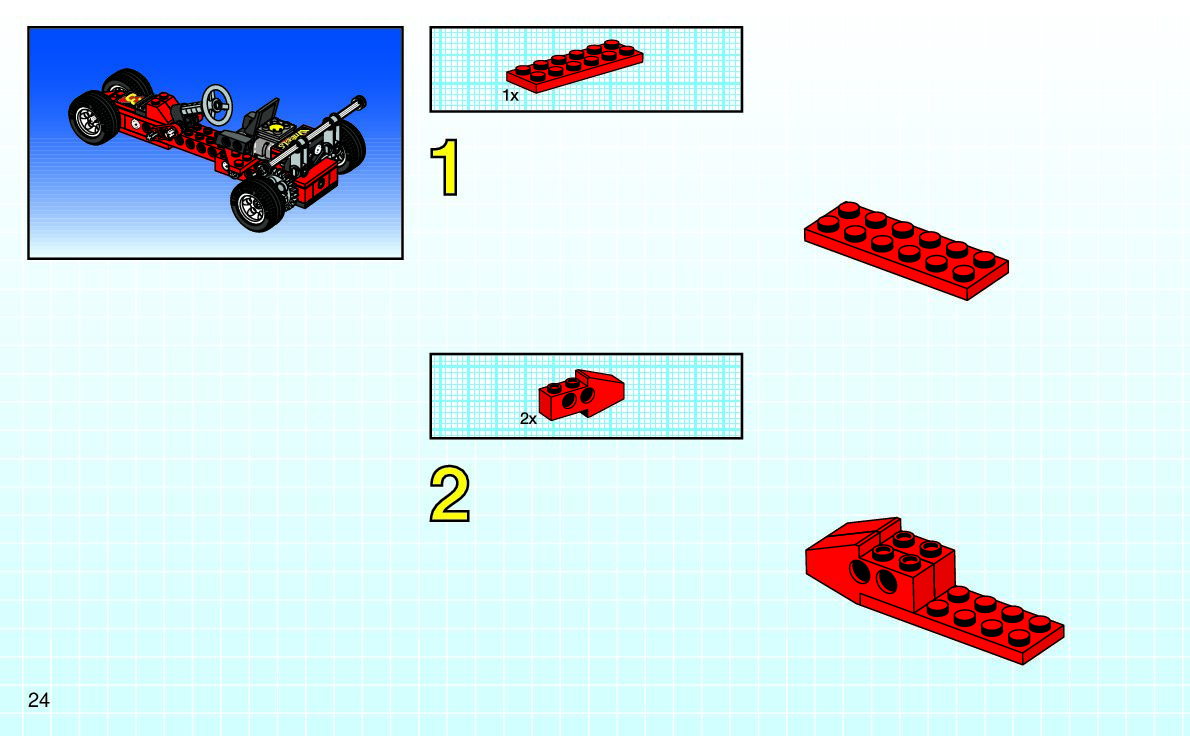 1x

1

2x

2

24