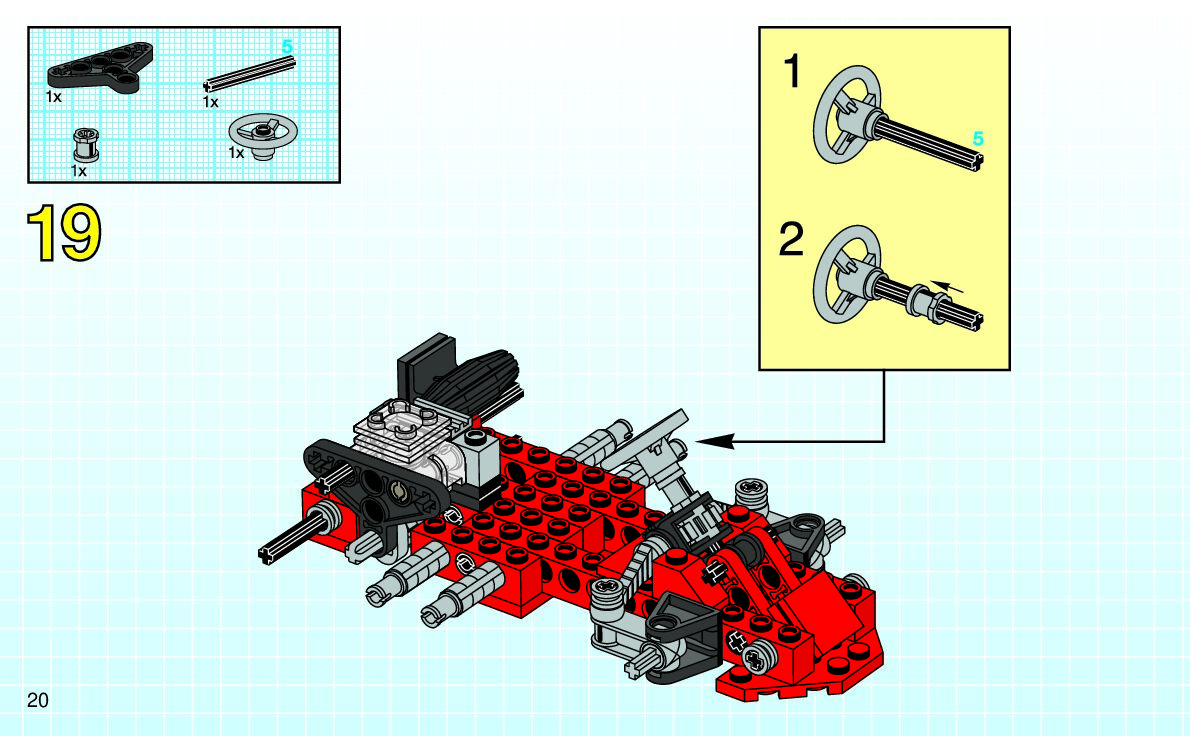 1x
5
1x
1x
1x

19

1
5

2

20