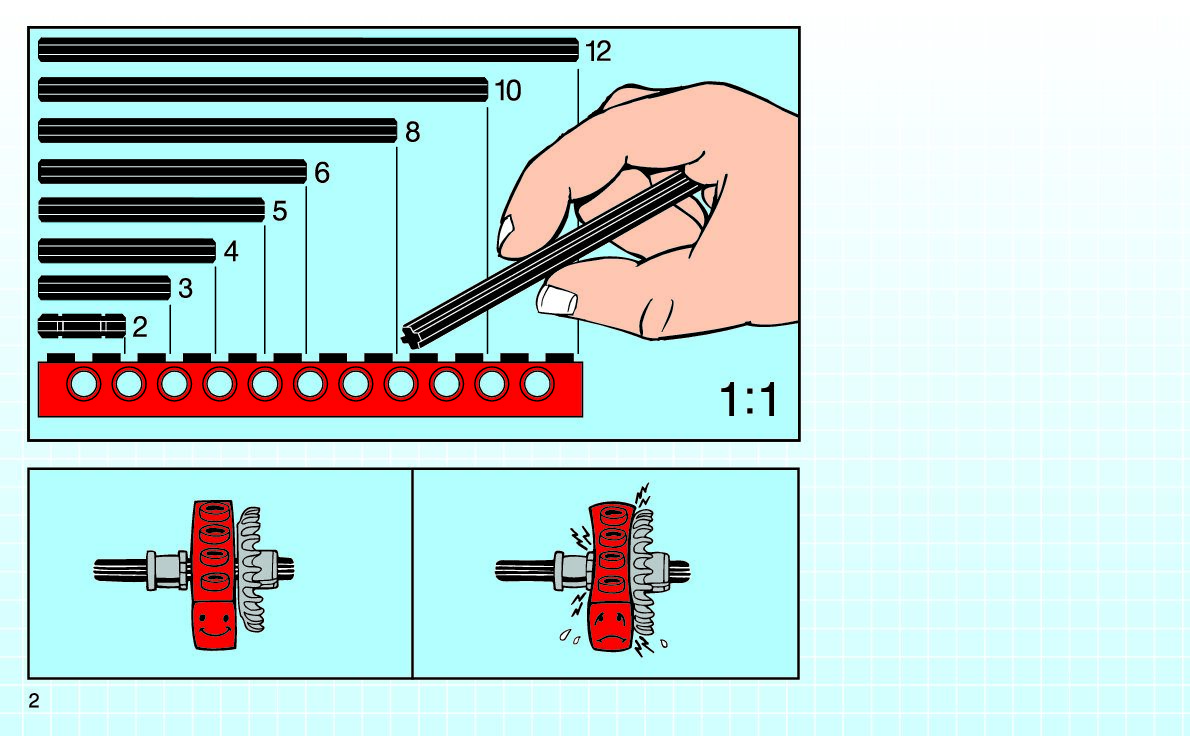 12
10
8
6
5
4
3
2
1:1

2