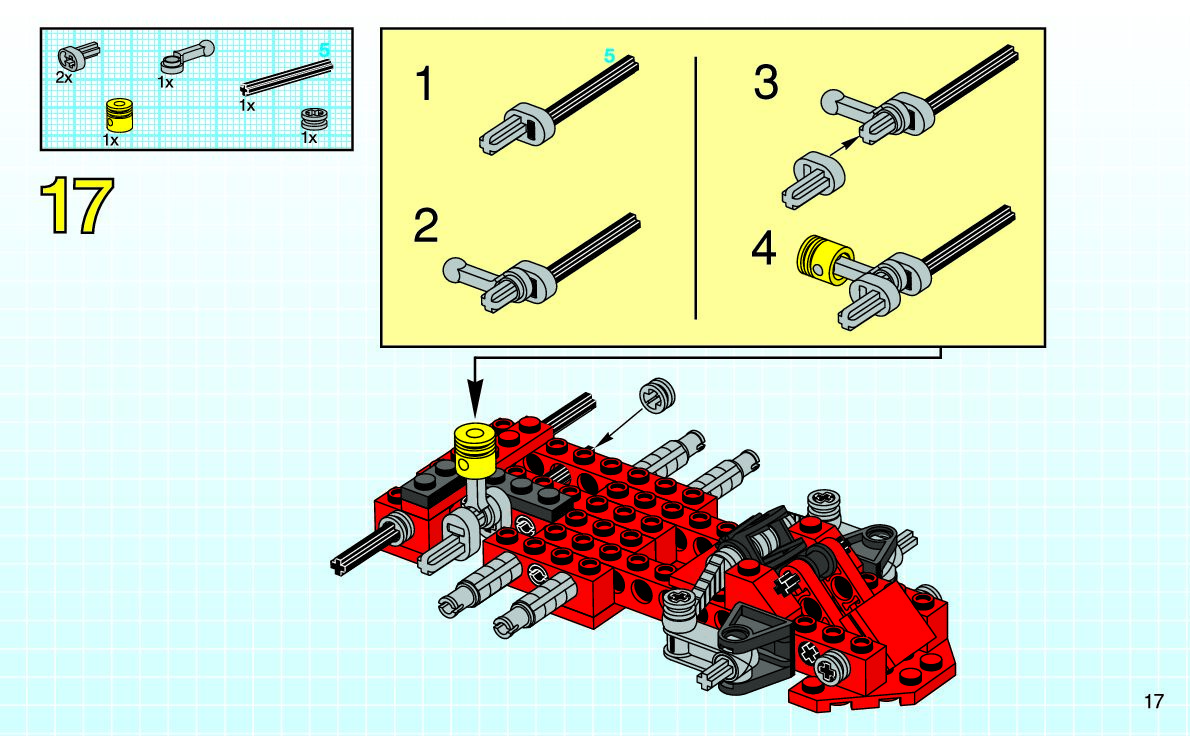 2x
1x
5
1x
1x
1x

17

1
5
2
3
4

17