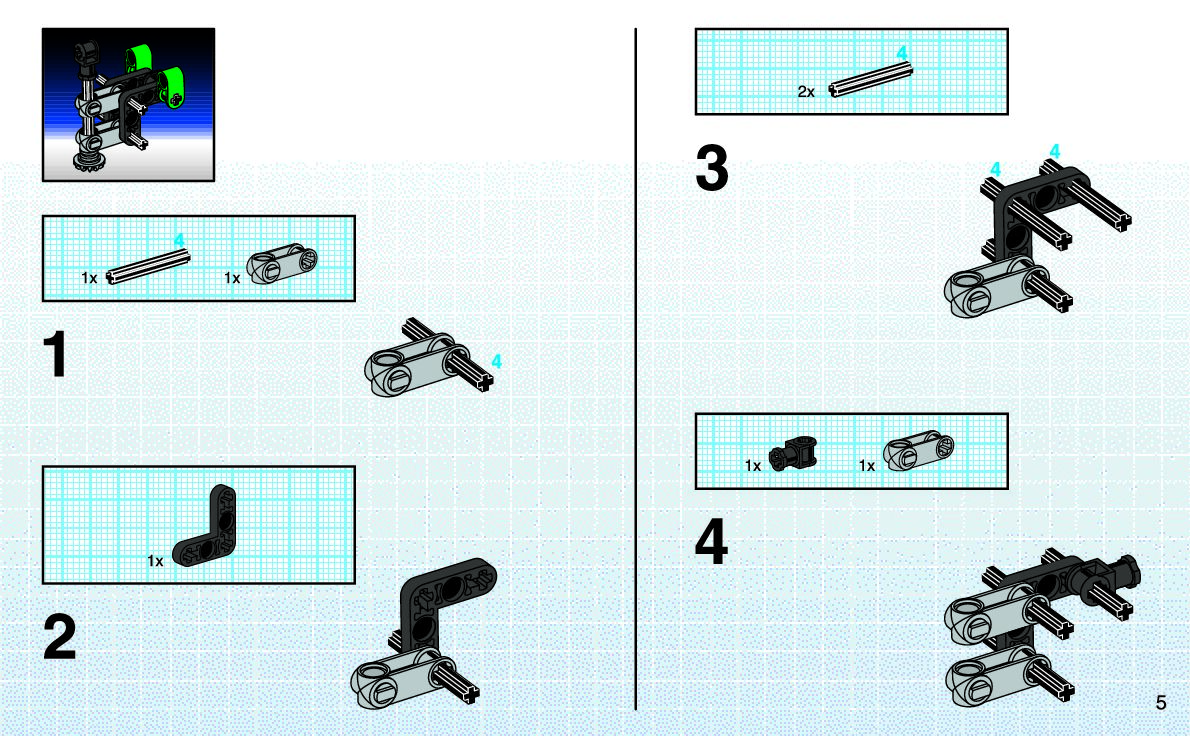 4

1x

1x

1

4

1x

2

4

2x

3

4

4

1x

1x

4

5