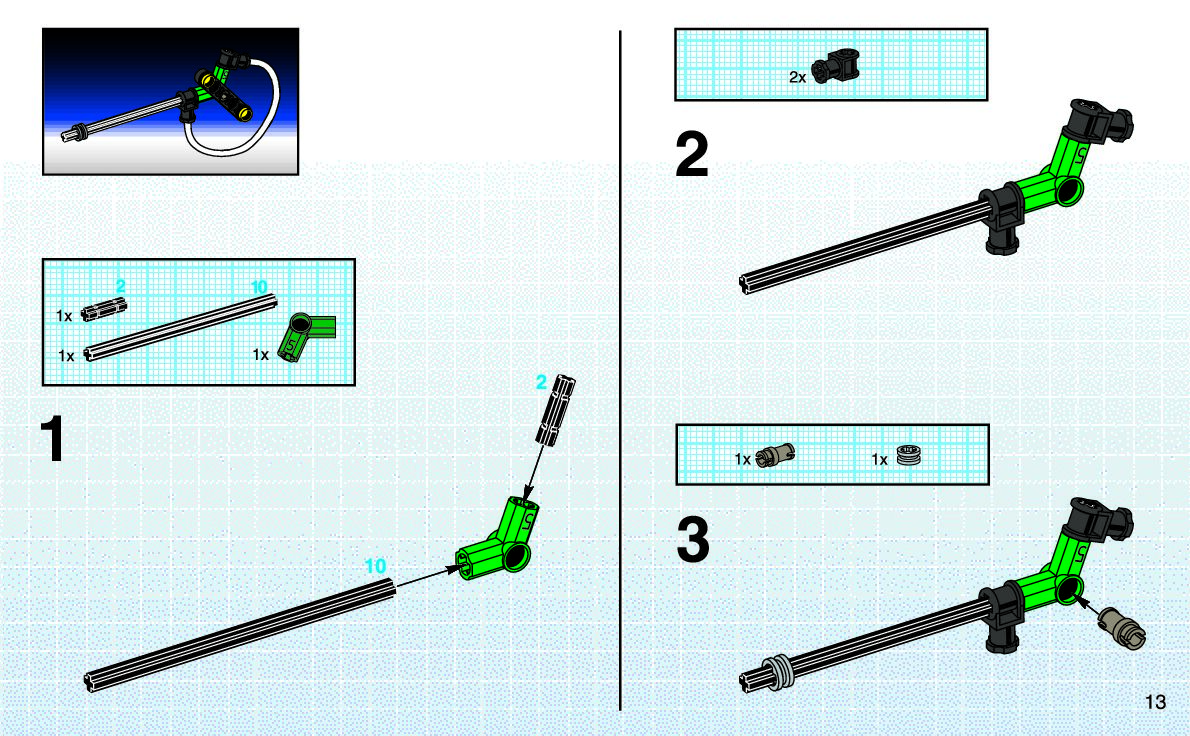 2
10
1x
1x
1x

1

2

10

2x

2

1x
1x

3

13